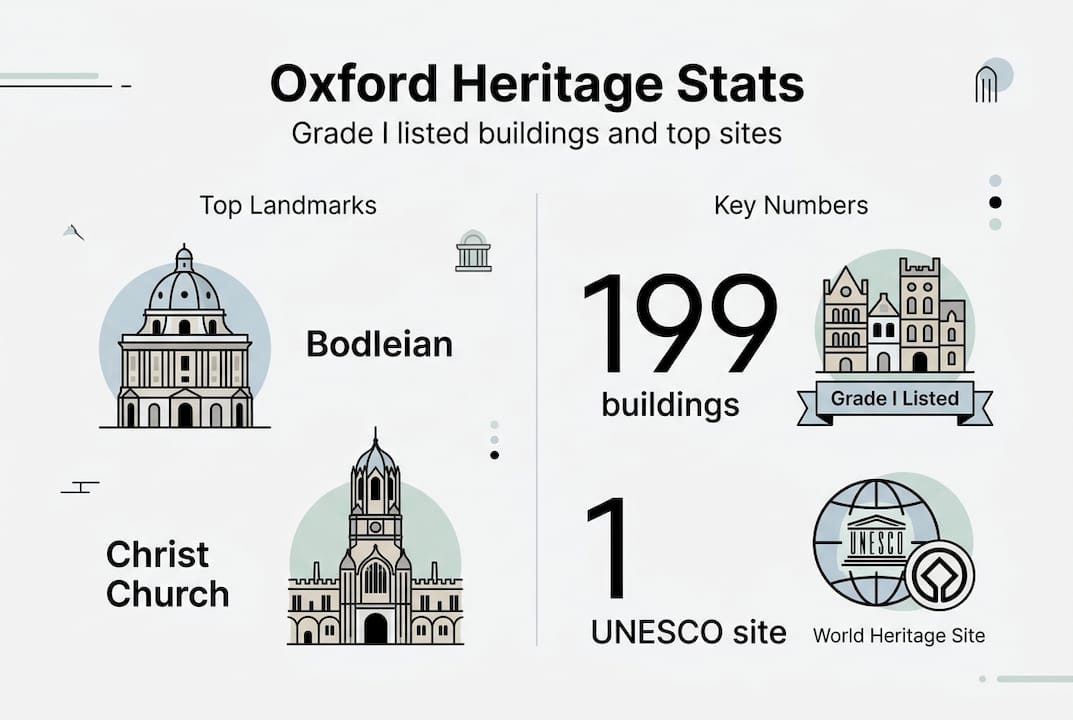 Oxford Heritage Stats
Grade I listed buildings and top sites

Top Landmarks

Bodleian

Christ Church

Key Numbers

199
buildings

Grade I Listed

1
UNESCO site

UNESCO

World Heritage Site