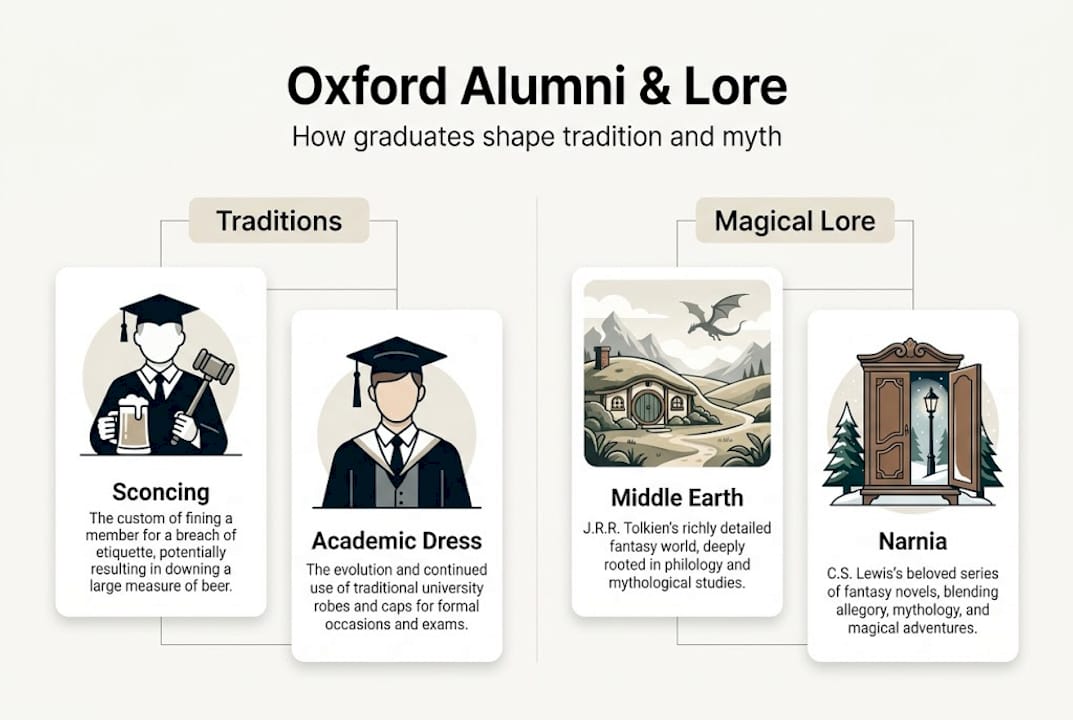 Oxford Alumni & Lore

How graduates shape tradition and myth

Traditions

Sconcing

The custom of fining a member for a breach of etiquette, potentially resulting in downing a large measure of beer.

Academic Dress

The evolution and continued use of traditional university robes and caps for formal occasions and exams.

Magical Lore

Middle Earth

J.R.R. Tolkien's richly detailed fantasy world, deeply rooted in philology and mythological studies.

Narnia

C.S. Lewis's beloved series of fantasy novels, blending allegory, mythology, and magical adventures.