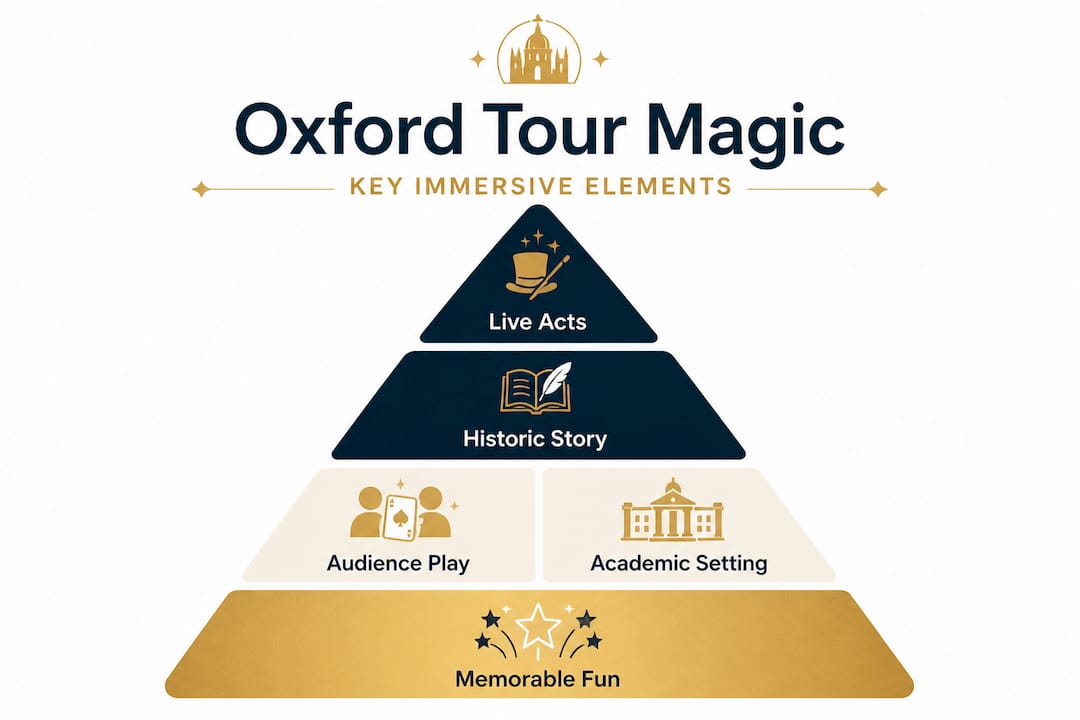 Oxford Tour Magic

KEY IMMERSIVE ELEMENTS

Live Acts

Historic Story

Audience Play

Academic Setting

Memorable Fun