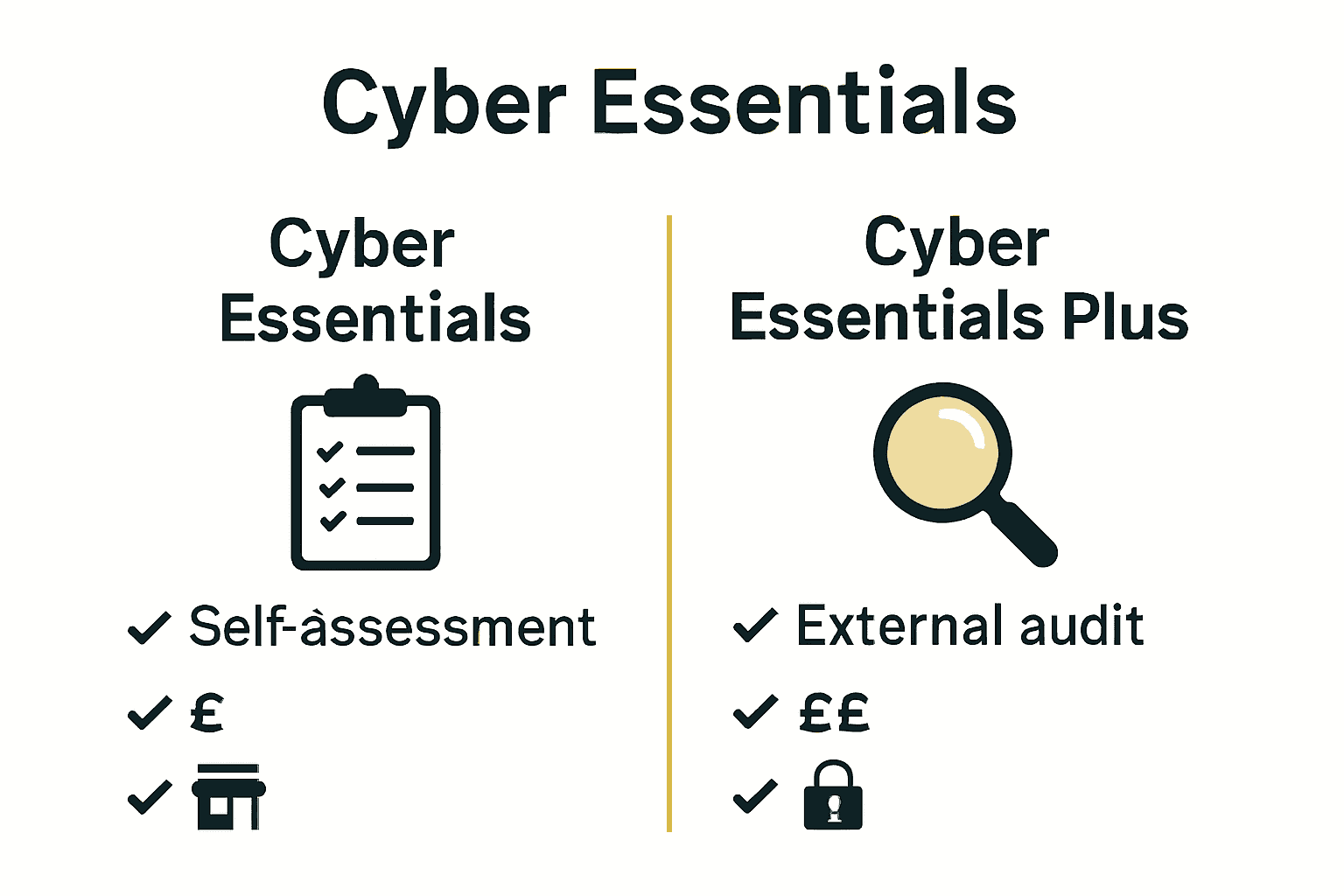 Cyber Essentials

Cyber Essentials

✓ Self-àssessment
✓ £
✓

Cyber Essentials Plus

✓ External audit
✓ ££
✓