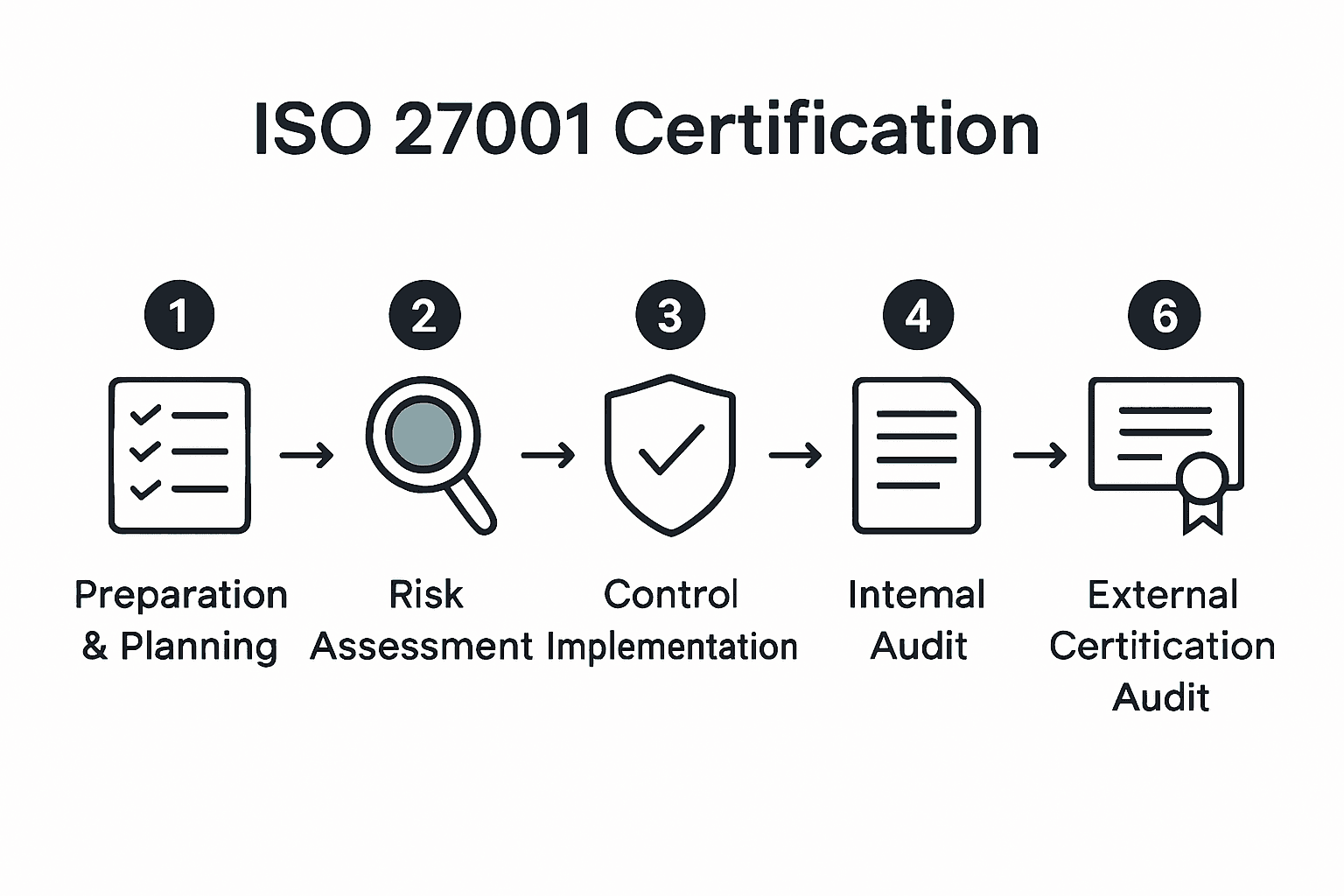 ISO 27001 Certification

1

Preparation & Planning

2

Risk Assessment

3

Control Implementation

4

Intemal Audit

6

External Certitication Audit