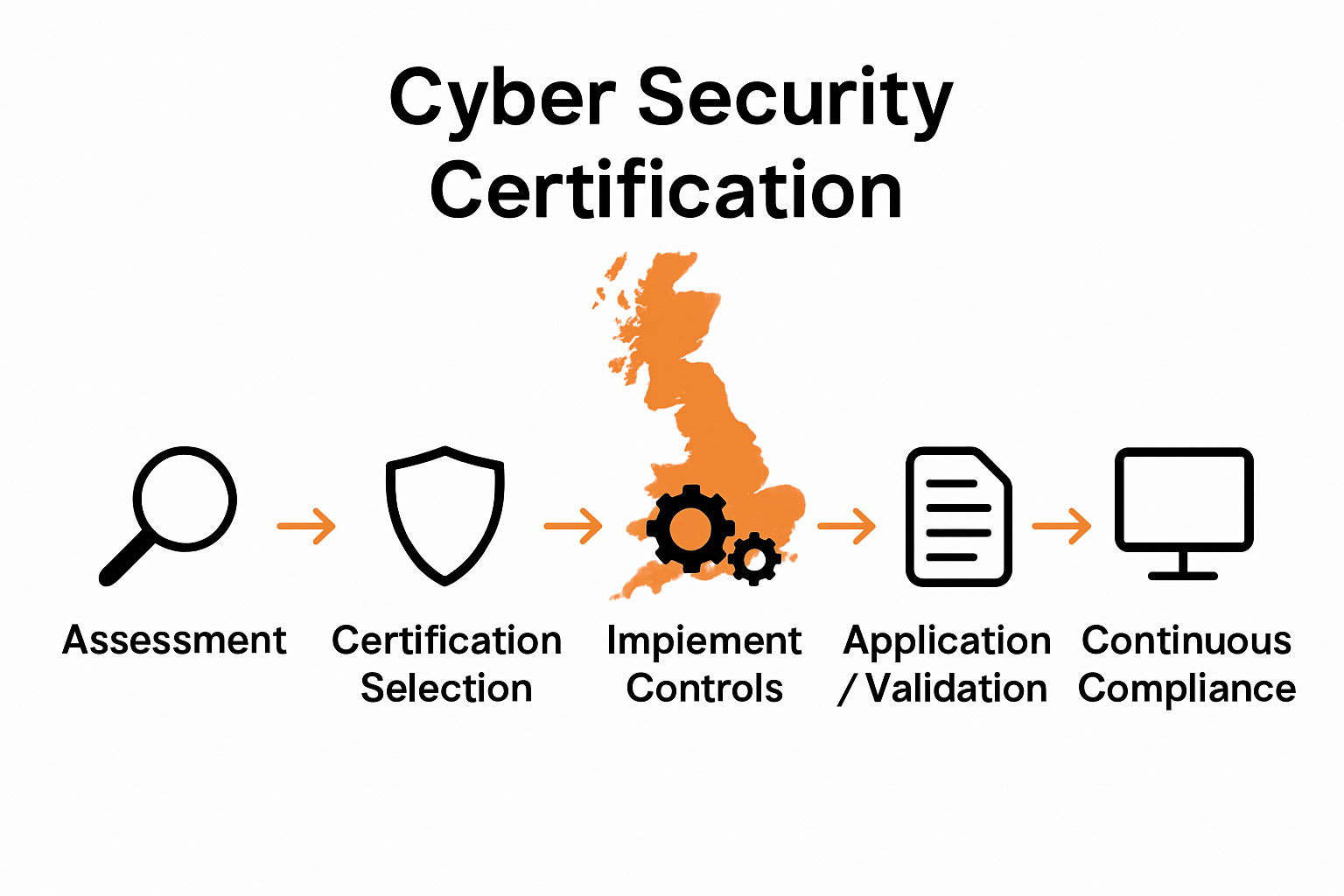 Cyber Security Certification

Assessment

Certification Selection

Impiement Controls

Application / Validation

Continuous Compliance