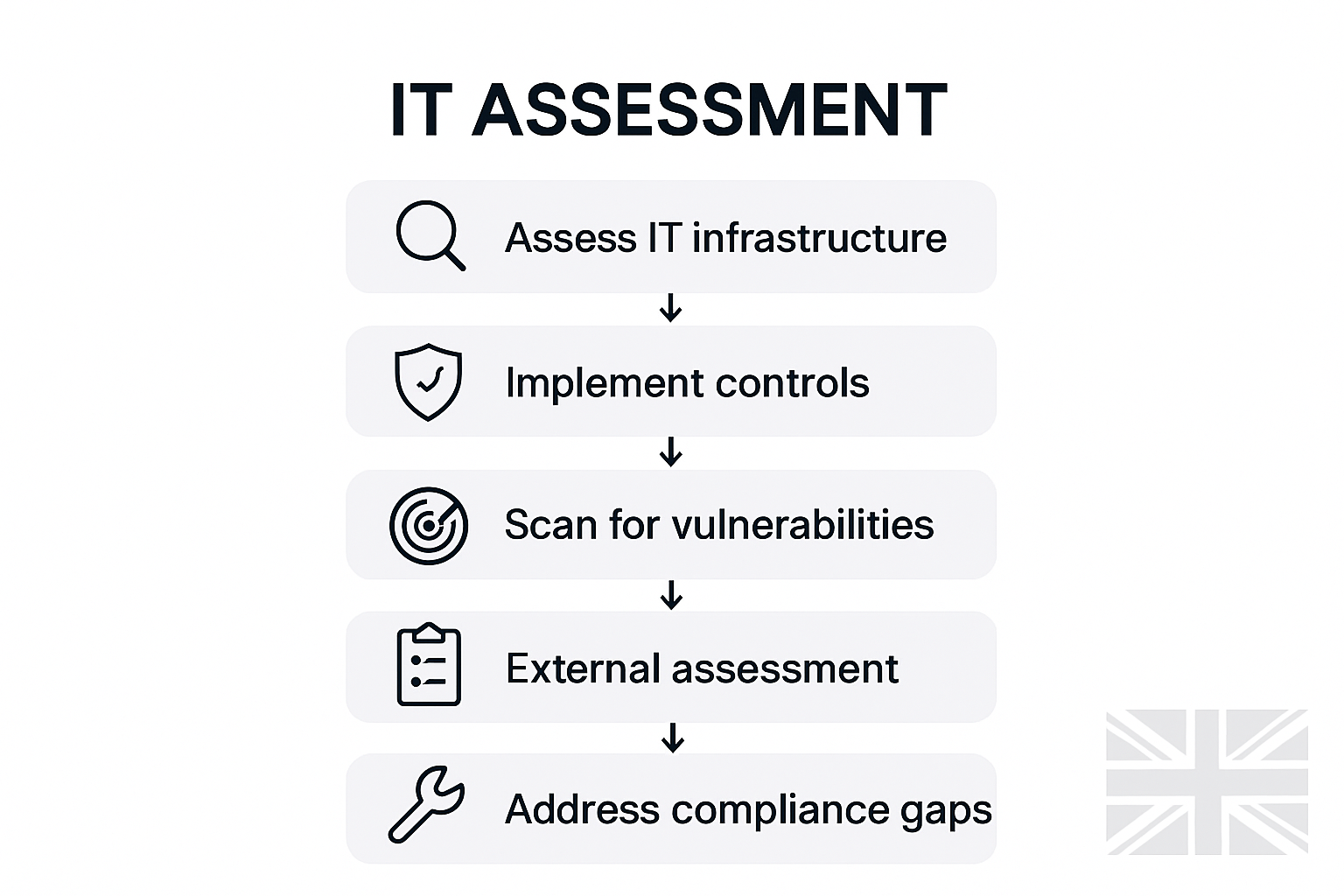 IT ASSESSMENT

Assess IT infrastructure

Implement controls

Scan for vulnerabilities

External assessment

Address compliance gaps