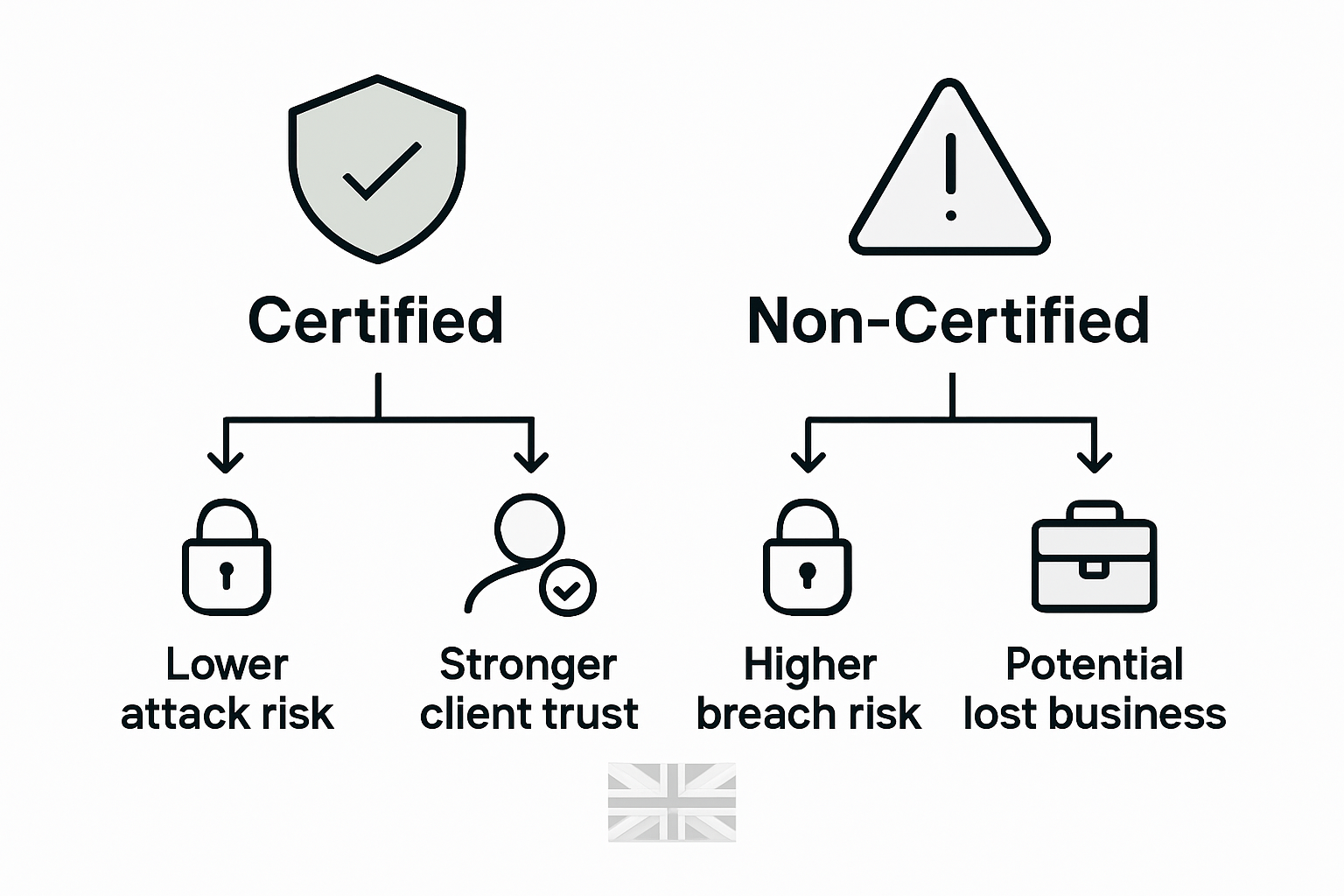 Certified

Lower attack risk

Stronger client trust

Non-Certified

Higher breach risk

Potential lost business