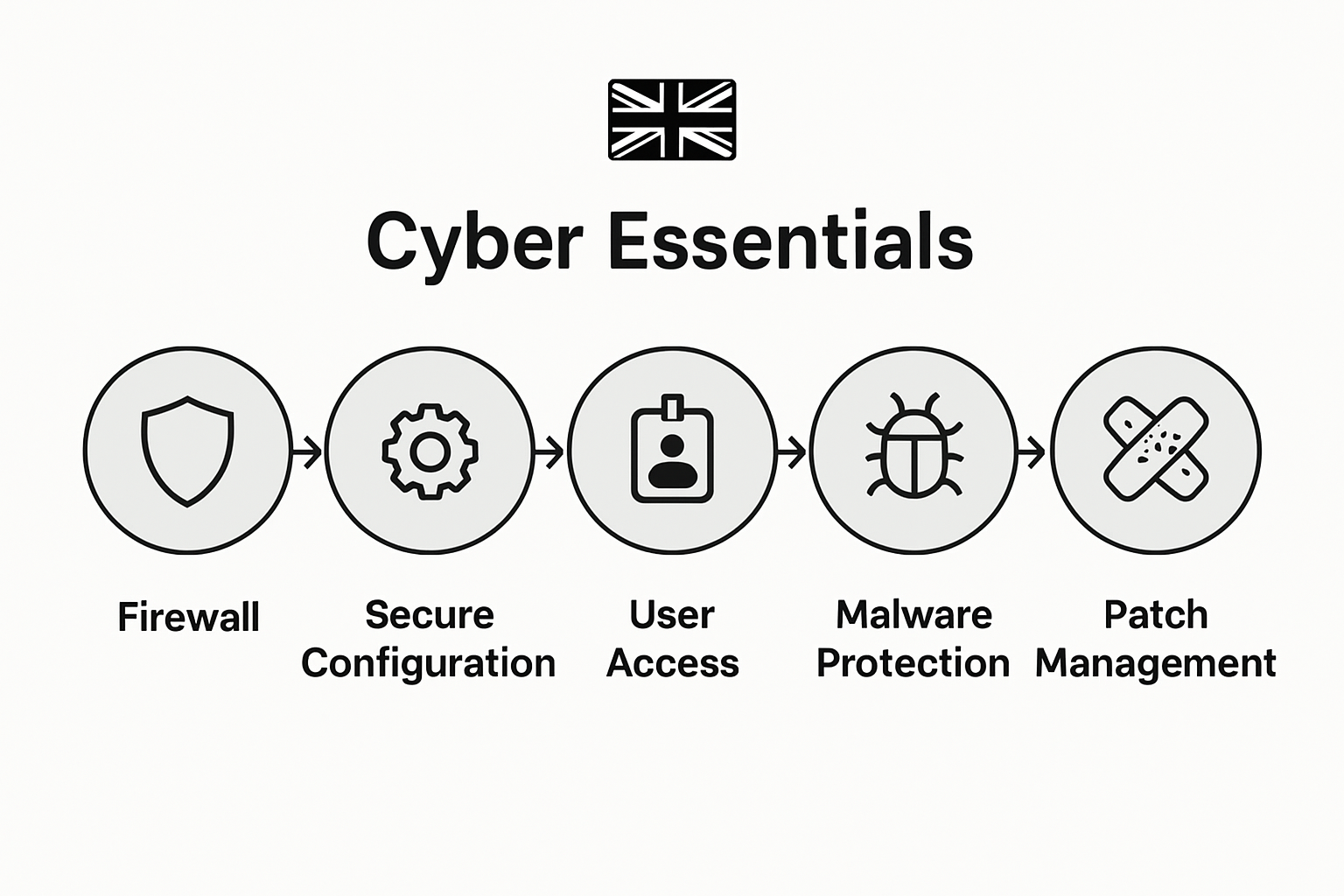 Cyber Essentials

Firewall

Secure Configuration

User Access

Malware Protection

Patch Management