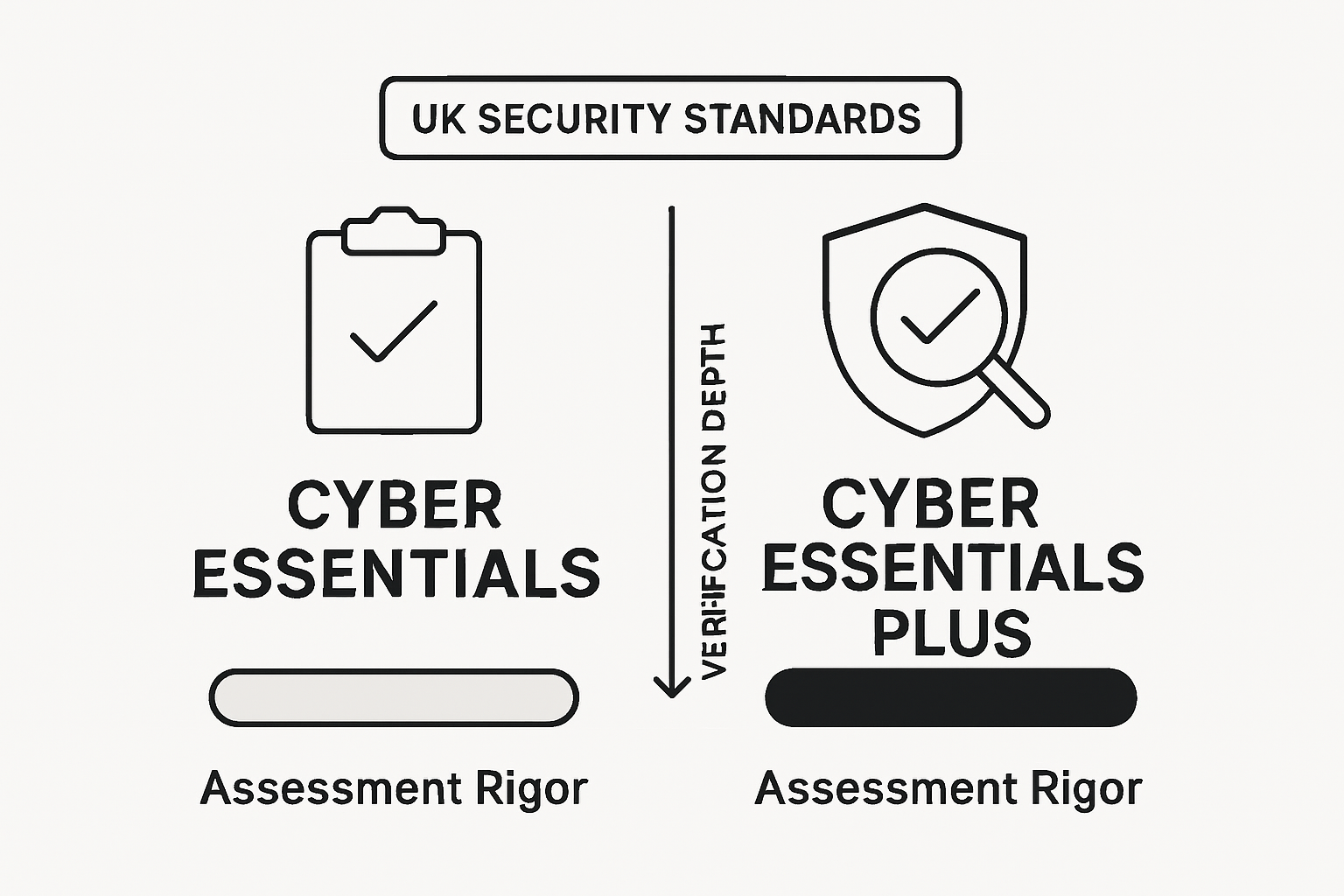 UK SECURITY STANDARDS

CYBER ESSENTIALS

Assessment Rigor

VERIFICATION DEPTH

CYBER ESSENTIALS PLUS

Assessment Rigor