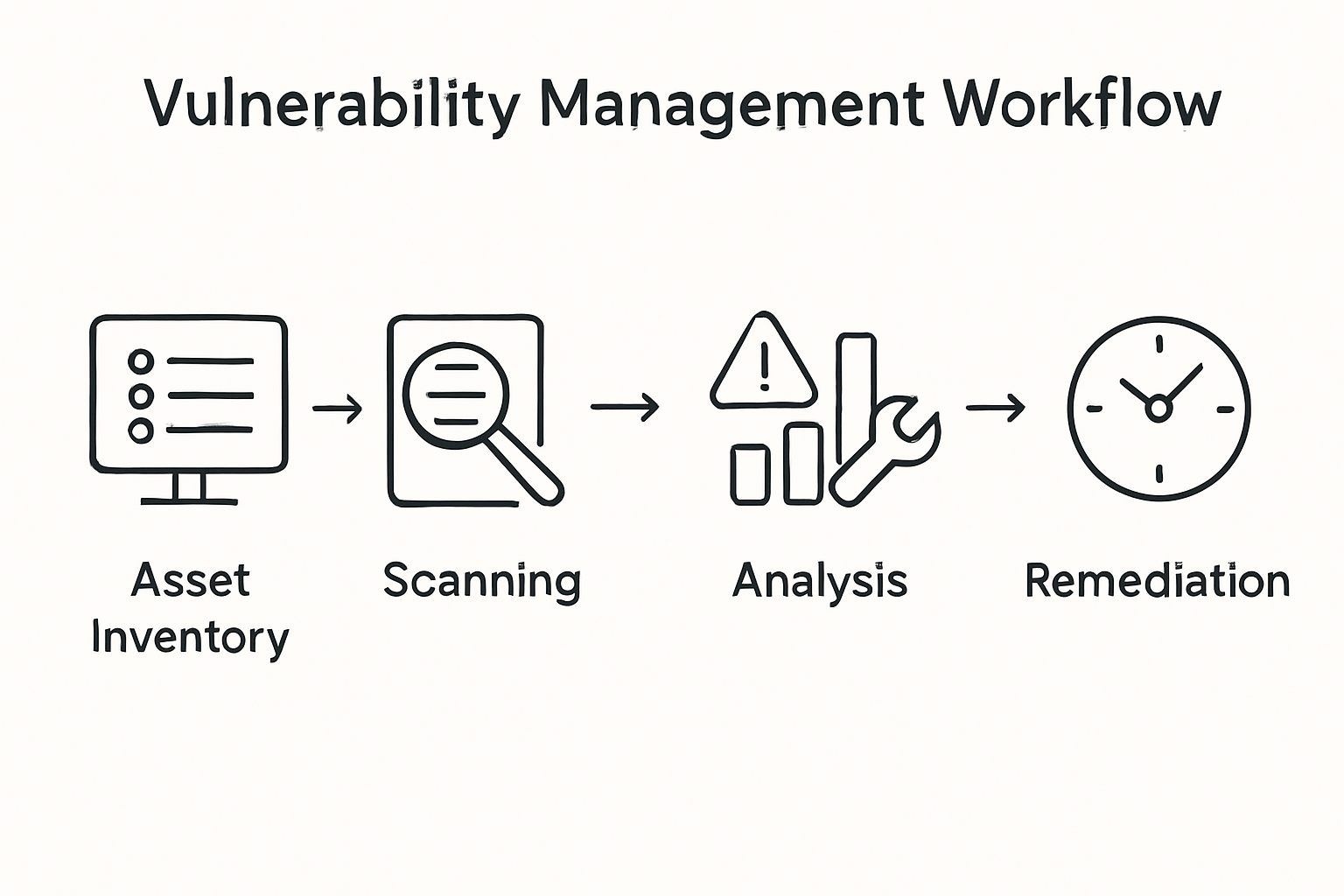 Vulnerability Management Workflow

Asset Inventory

Scanning

Analysis

Remediation