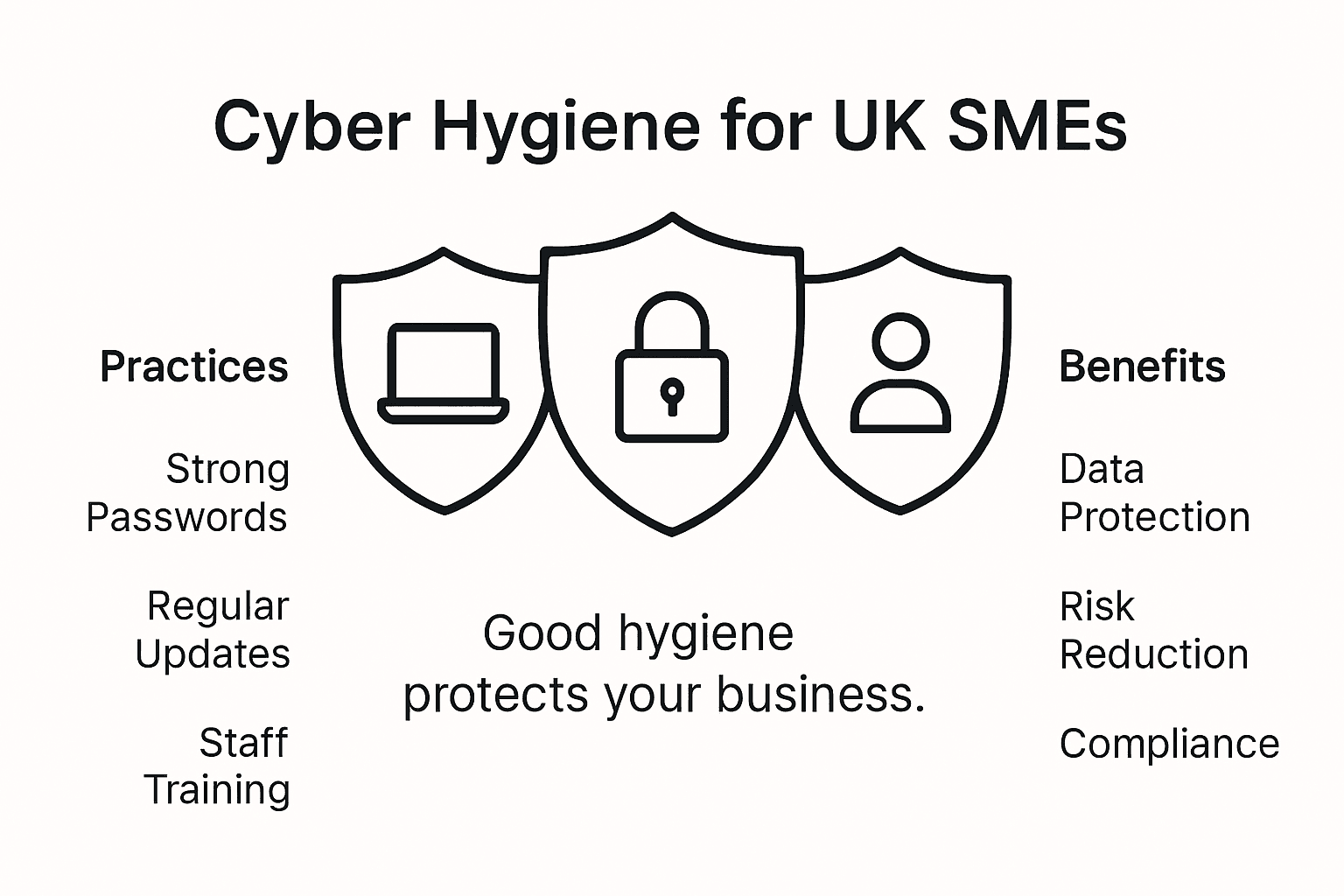 Cyber Hygiene for UK SMEs

Practices

Strong Passwords

Regular Updates

Staff Training

Good hygiene protects your business.

Benefits

Data Protection

Risk Reduction

Compliance