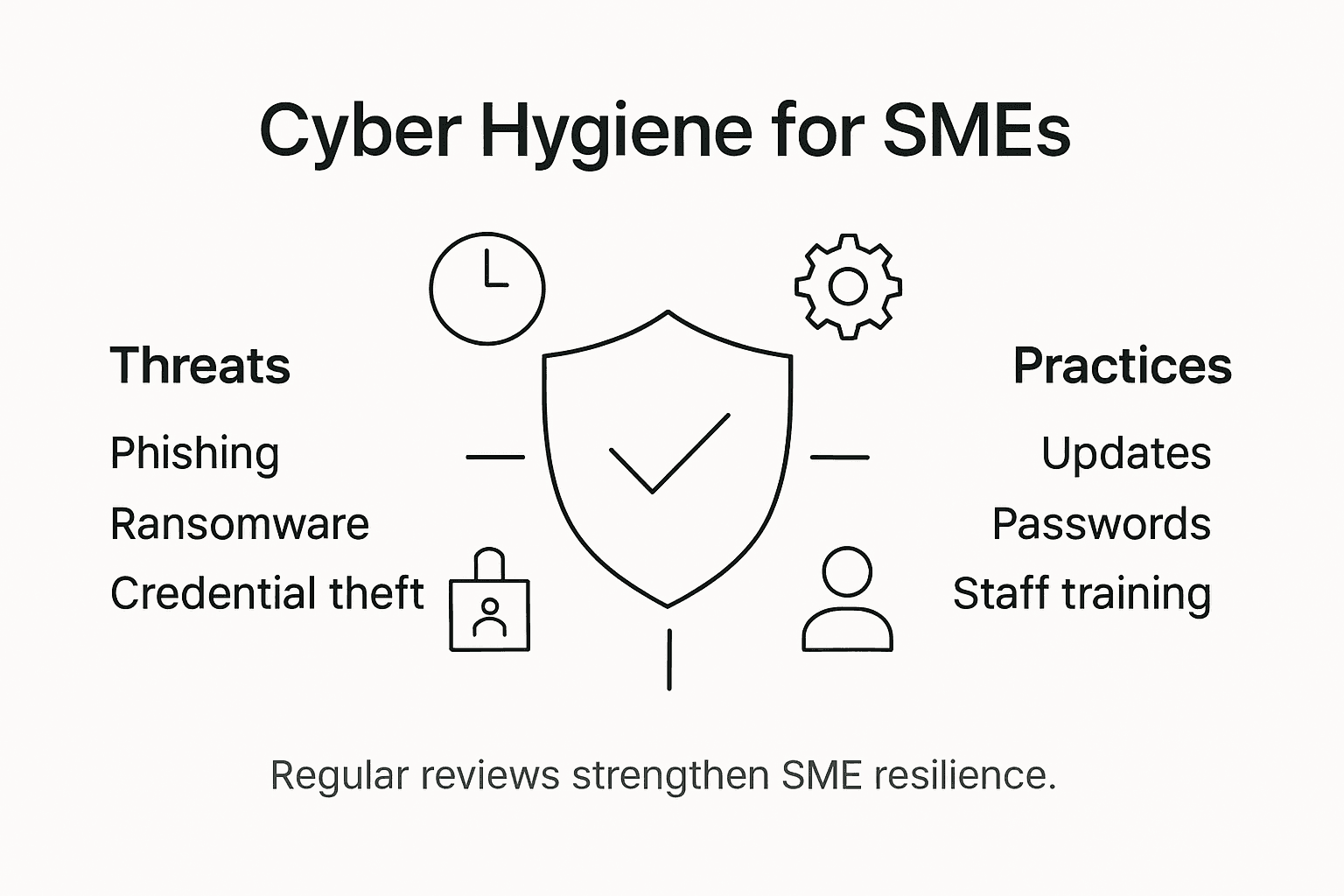 Cyber Hygiene for SMEs

Threats

Phishing

Ransomware

Credential theft

Practices

Updates

Passwords

Staff training

Regular reviews strengthen SME resilience.