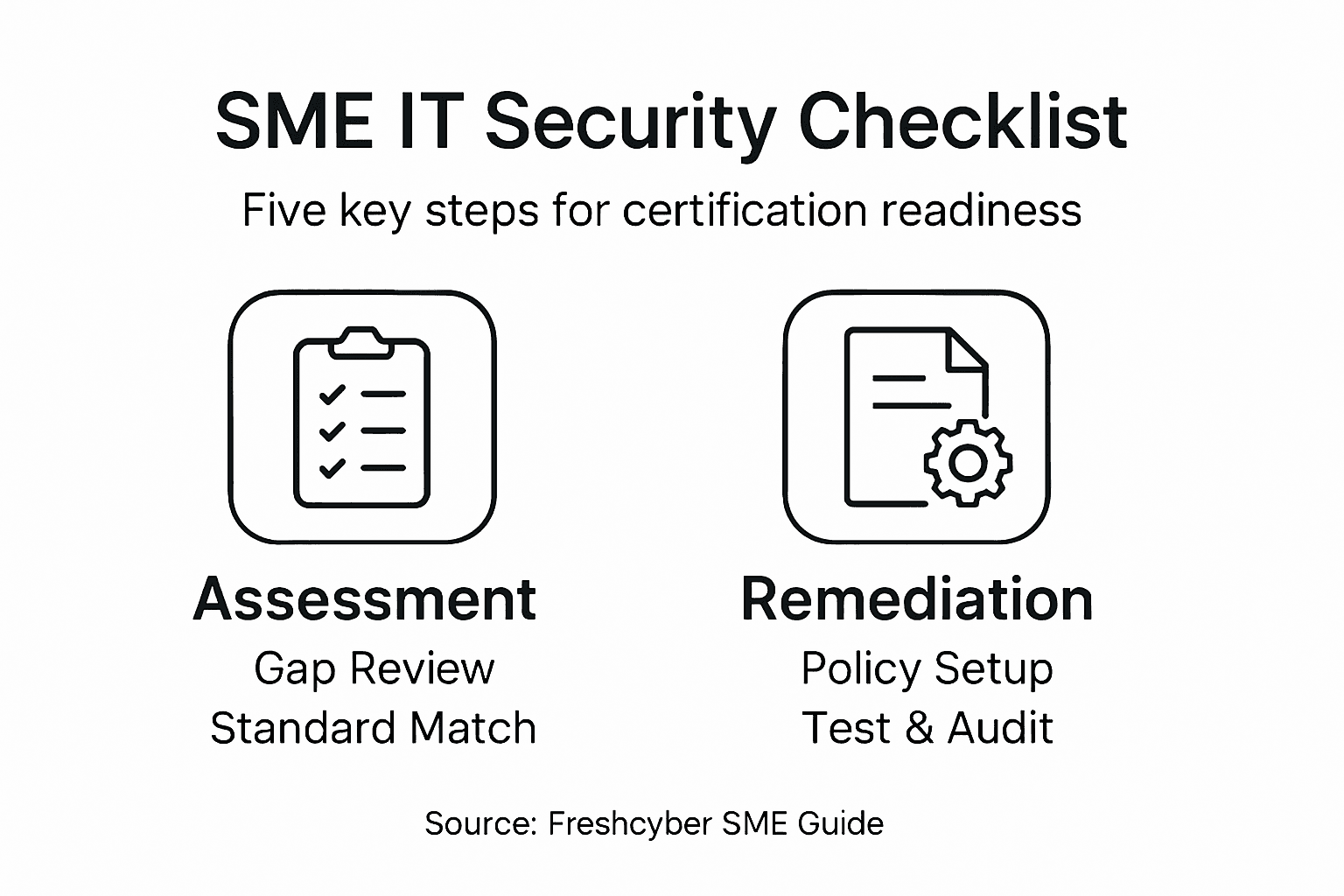 SME IT Security Checklist

Five key steps for certification readiness

Assessment
Gap Review
Standard Match

Remediation
Policy Setup
Test & Audit

Source: Freshcyber SME Guide