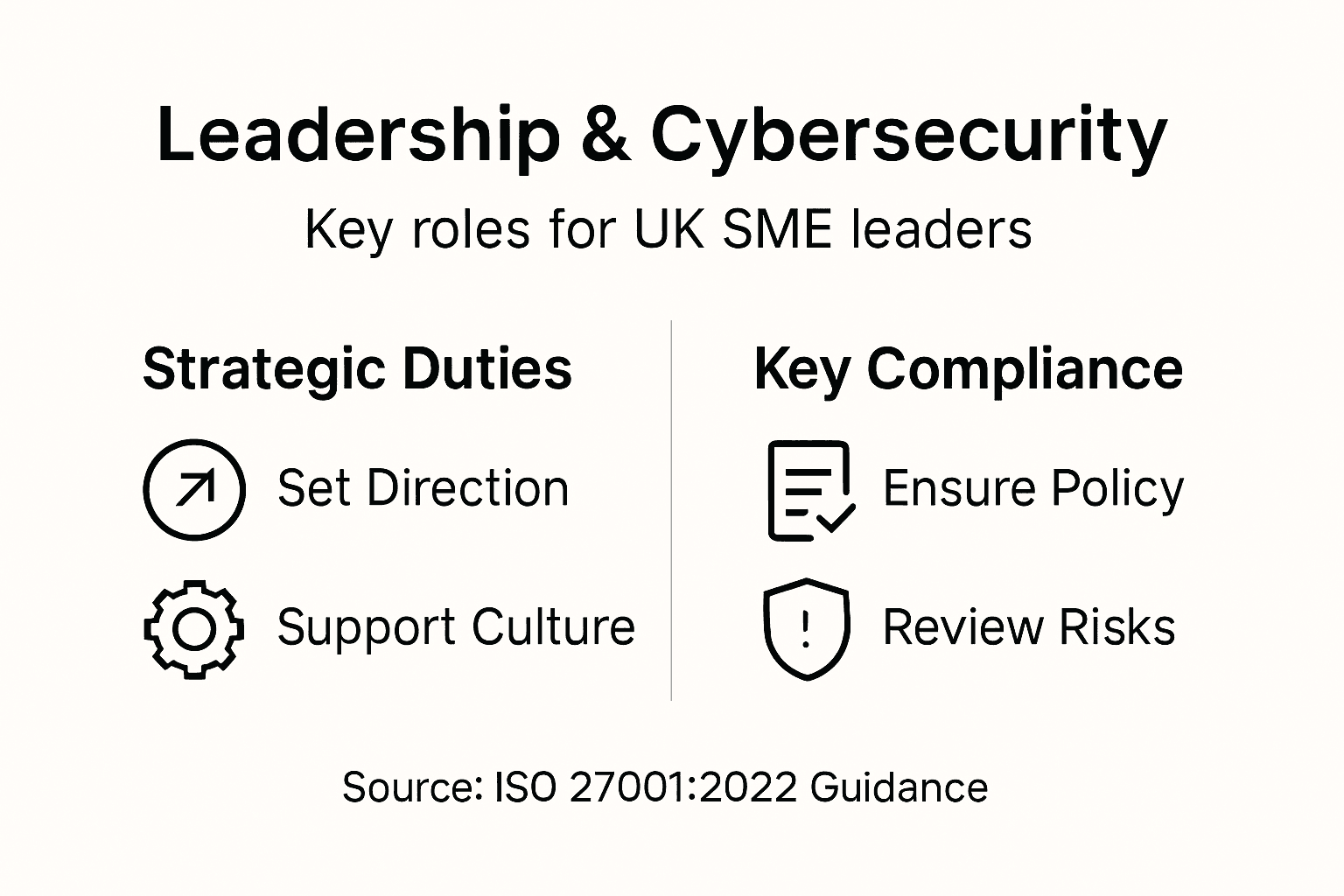 Leadership & Cybersecurity

Key roles for UK SME leaders

Strategic Duties

Set Direction

Support Culture

Key Compliance

Ensure Policy

Review Risks

Source: ISO 27001:2022 Guidance