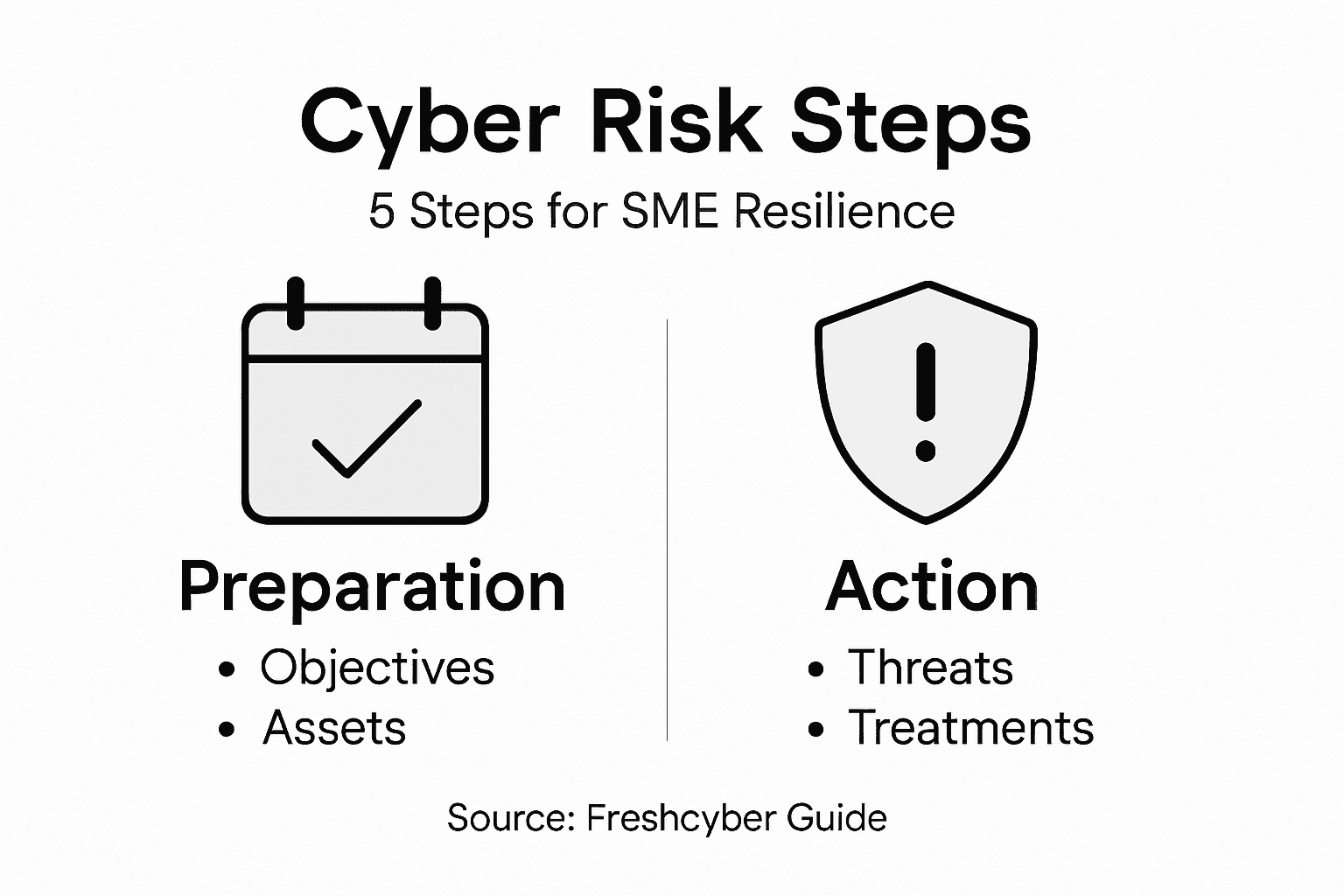 Cyber Risk Steps

5 Steps for SME Resilience

Preparation
• Objectives
• Assets

Action
• Threats
• Treatments

Source: Freshcyber Guide