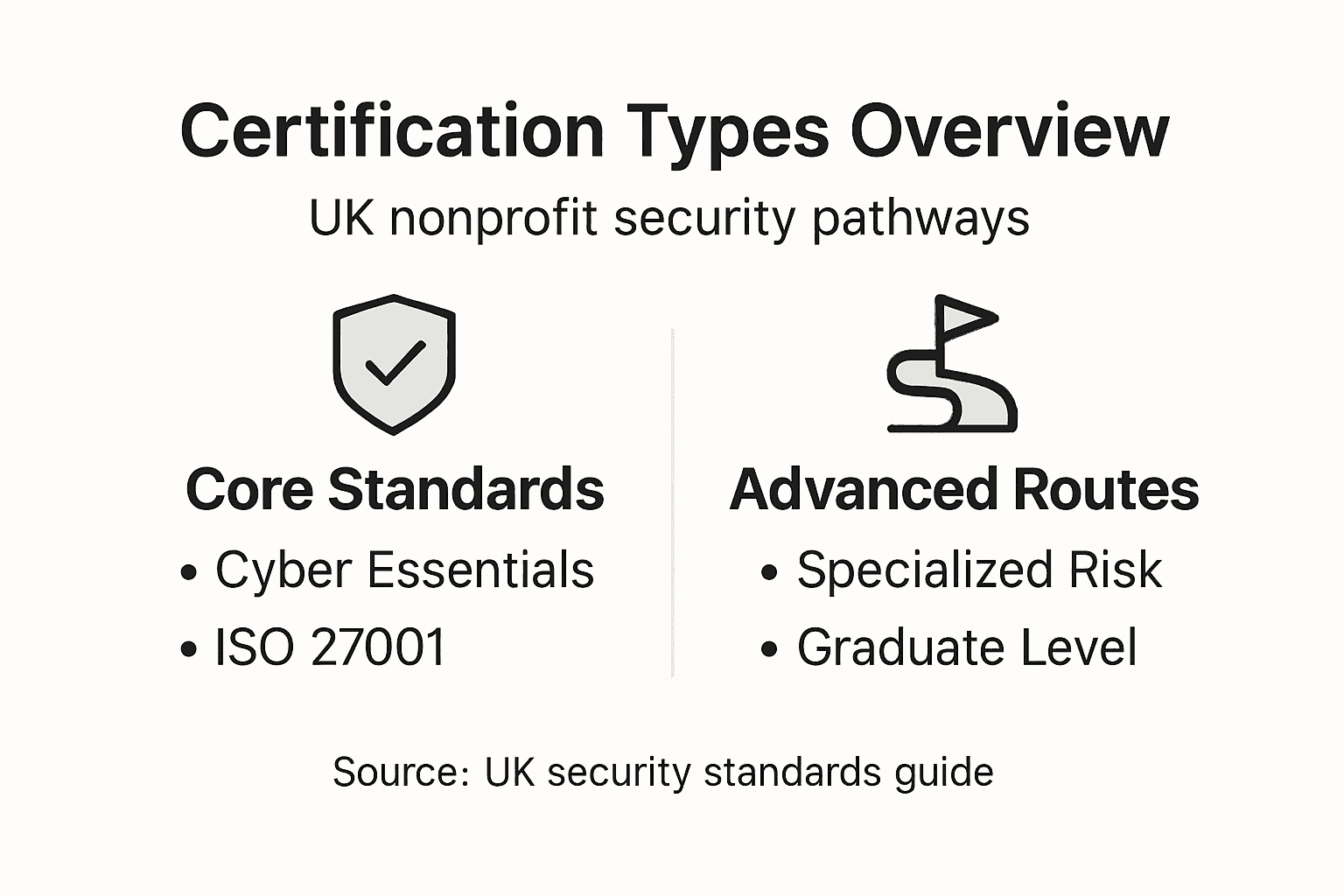 Certification Types Overview

UK nonprofit security pathways

Core Standards

• Cyber Essentials
• ISO 27001

Advanced Routes

• Specialized Risk
• Graduate Level

Source: UK security standards guide