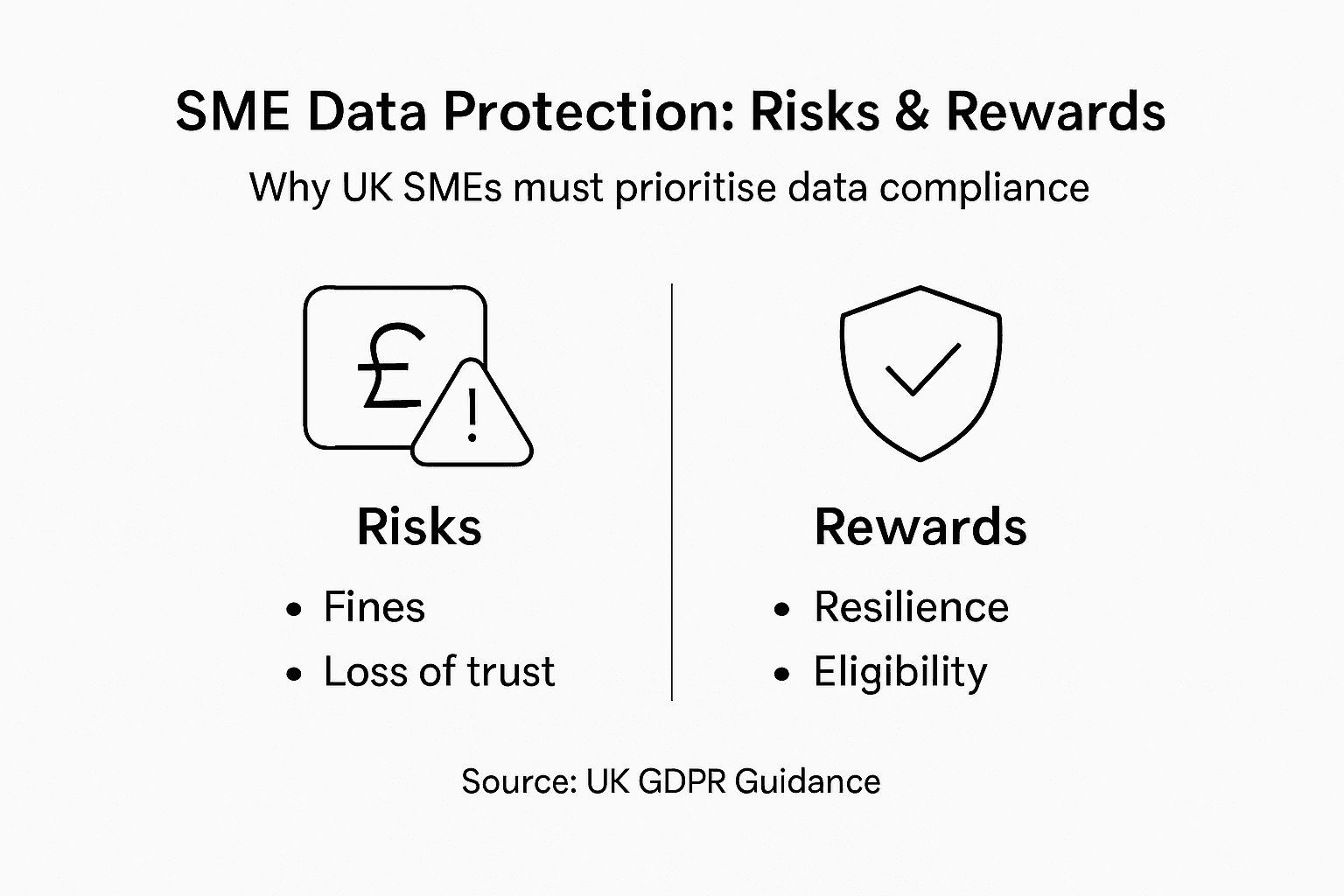 SME Data Protection: Risks & Rewards

Why UK SMEs must prioritise data compliance

£

!

Risks
• Fines
• Loss of trust

Rewards
• Resilience
• Eligibility

Source: UK GDPR Guidance