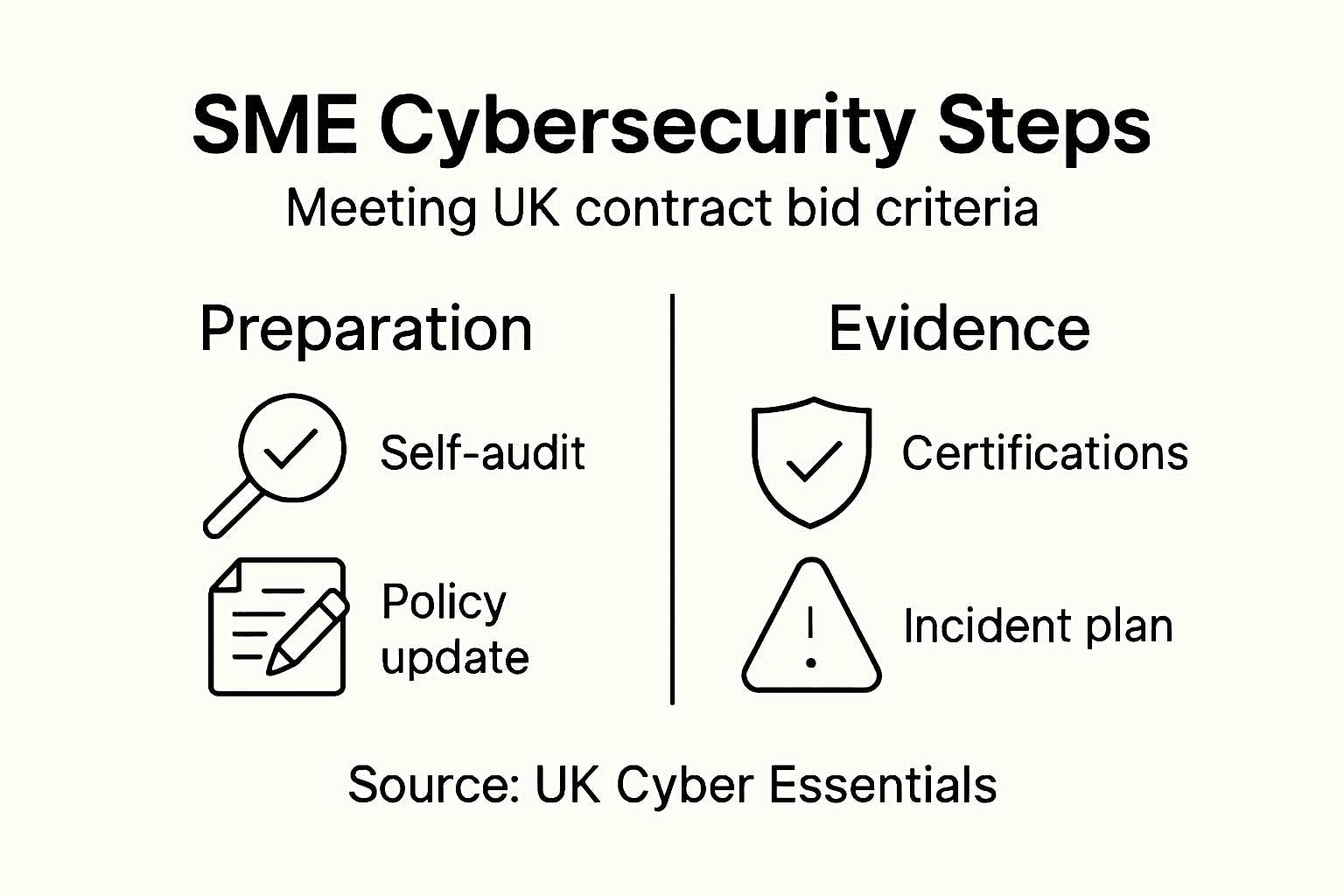 SME Cybersecurity Steps
Meeting UK contract bid criteria

Preparation

Self-audit

Policy update

Evidence

Certifications

Incident plan

Source: UK Cyber Essentials