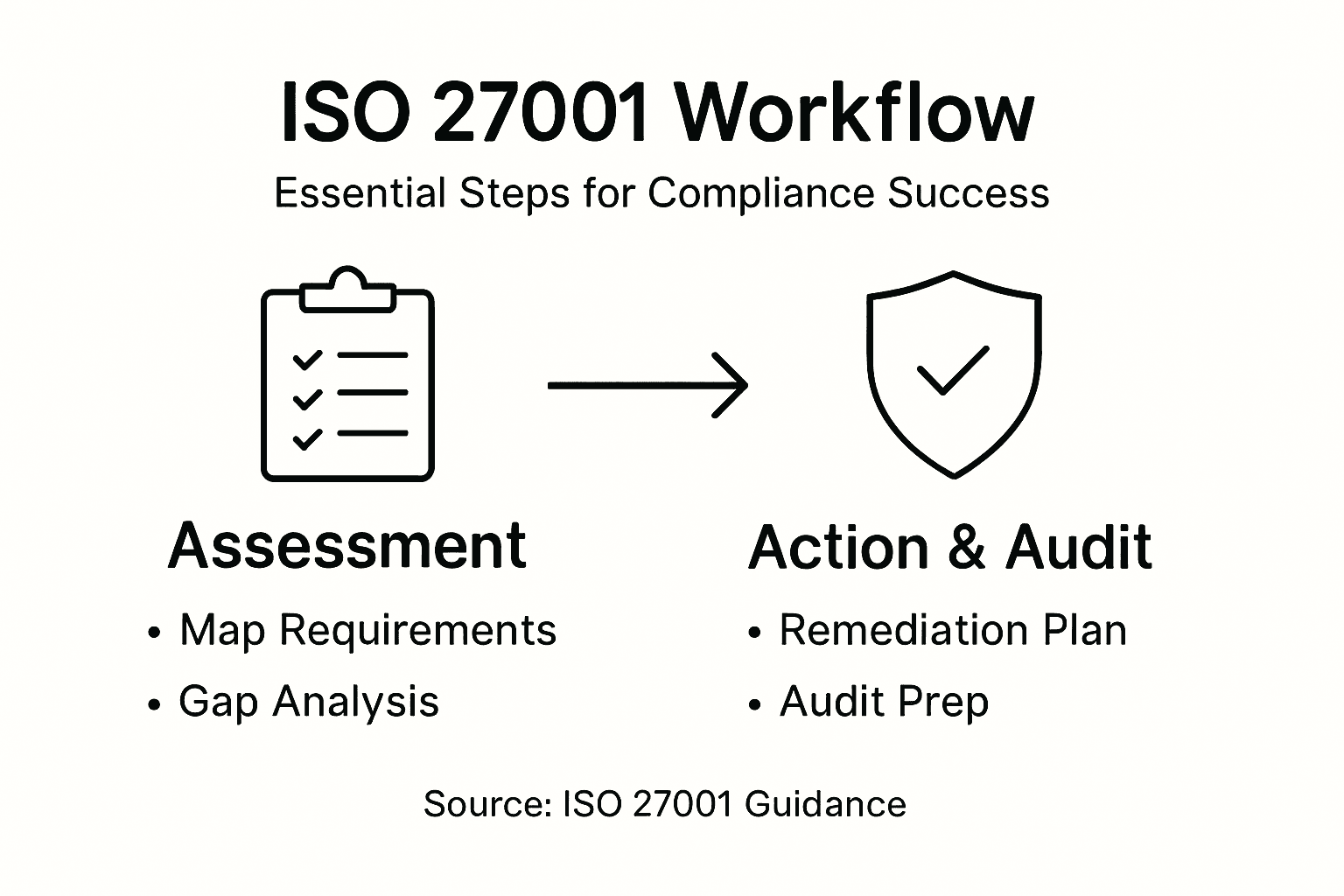 ISO 27001 Workflow

Essential Steps for Compliance Success

Assessment

• Map Requirements
• Gap Analysis

Action & Audit

• Remediation Plan
• Audit Prep

Source: ISO 27001 Guidance