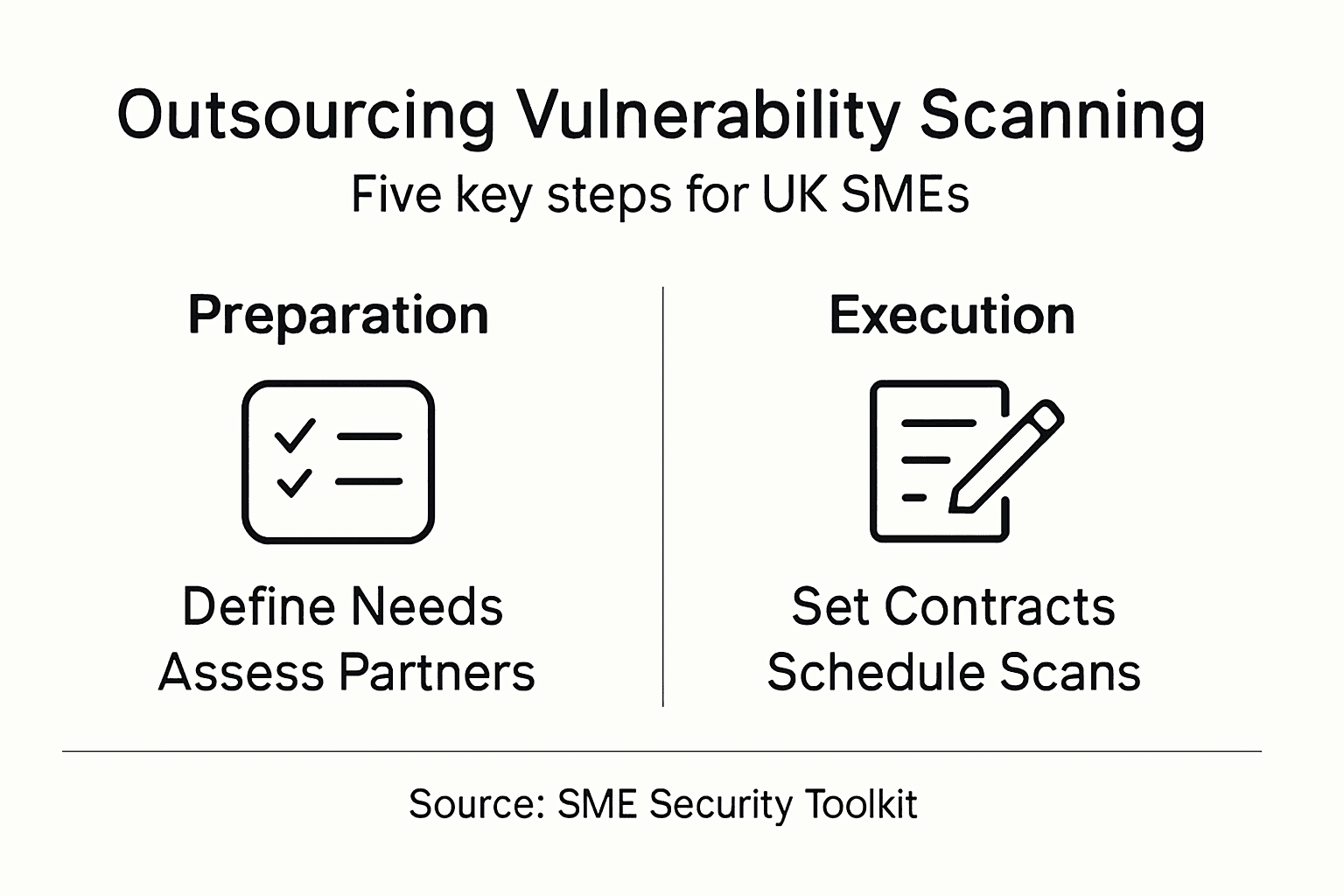 Outsourcing Vulnerability Scanning
Five key steps for UK SMEs

Preparation

Define Needs
Assess Partners

Execution

Set Contracts
Schedule Scans

Source: SME Security Toolkit