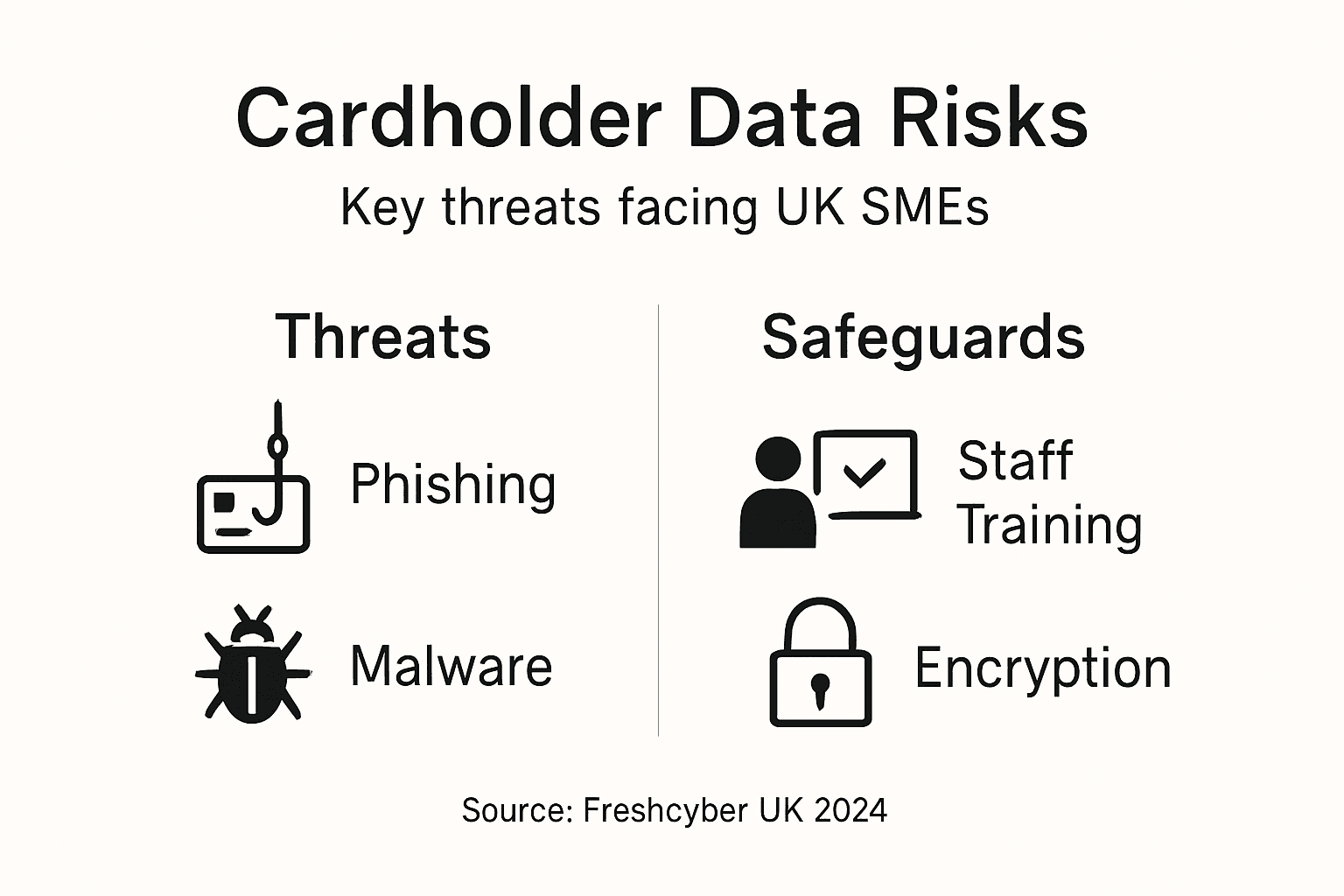 Cardholder Data Risks

Key threats facing UK SMEs

Threats

Phishing

Malware

Safeguards

Staff Training

Encryption

Source: Freshcyber UK 2024