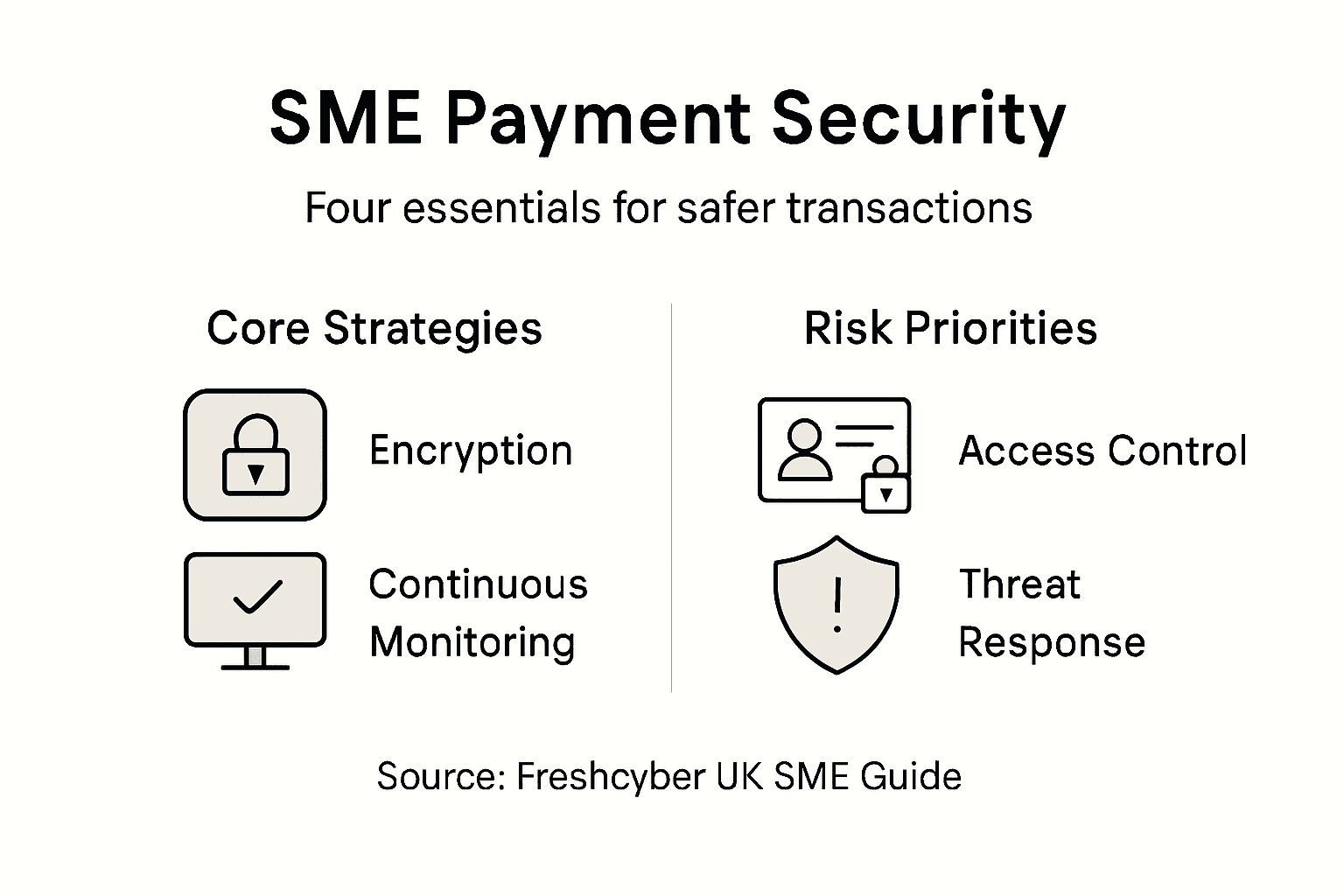 SME Payment Security

Four essentials for safer transactions

Core Strategies

Encryption

Continuous Monitoring

Risk Priorities

Access Control

Threat Response

Source: Freshcyber UK SME Guide