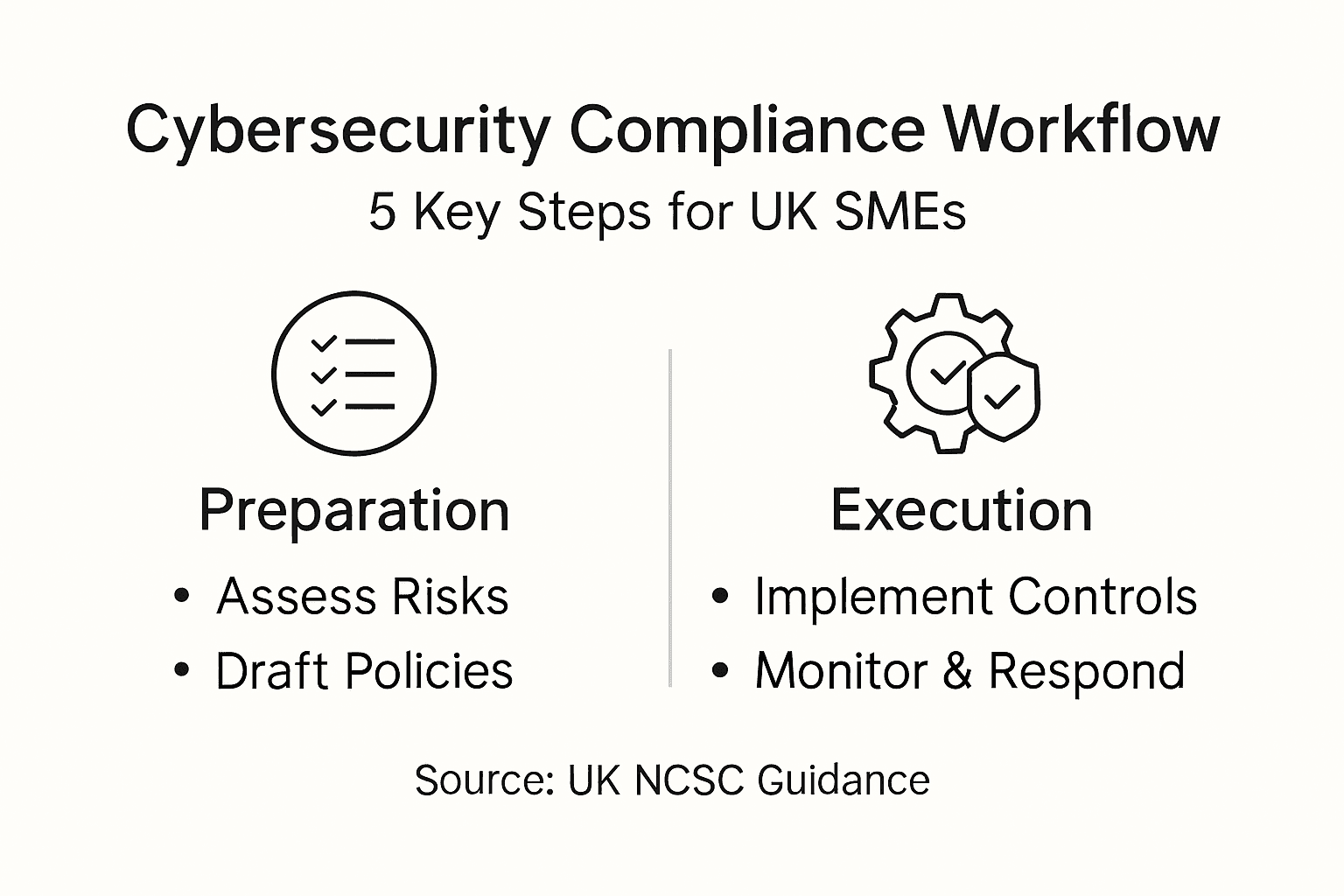 Cybersecurity Compliance Workflow
5 Key Steps for UK SMEs

Preparation
• Assess Risks
• Draft Policies

Execution
• Implement Controls
• Monitor & Respond

Source: UK NCSC Guidance