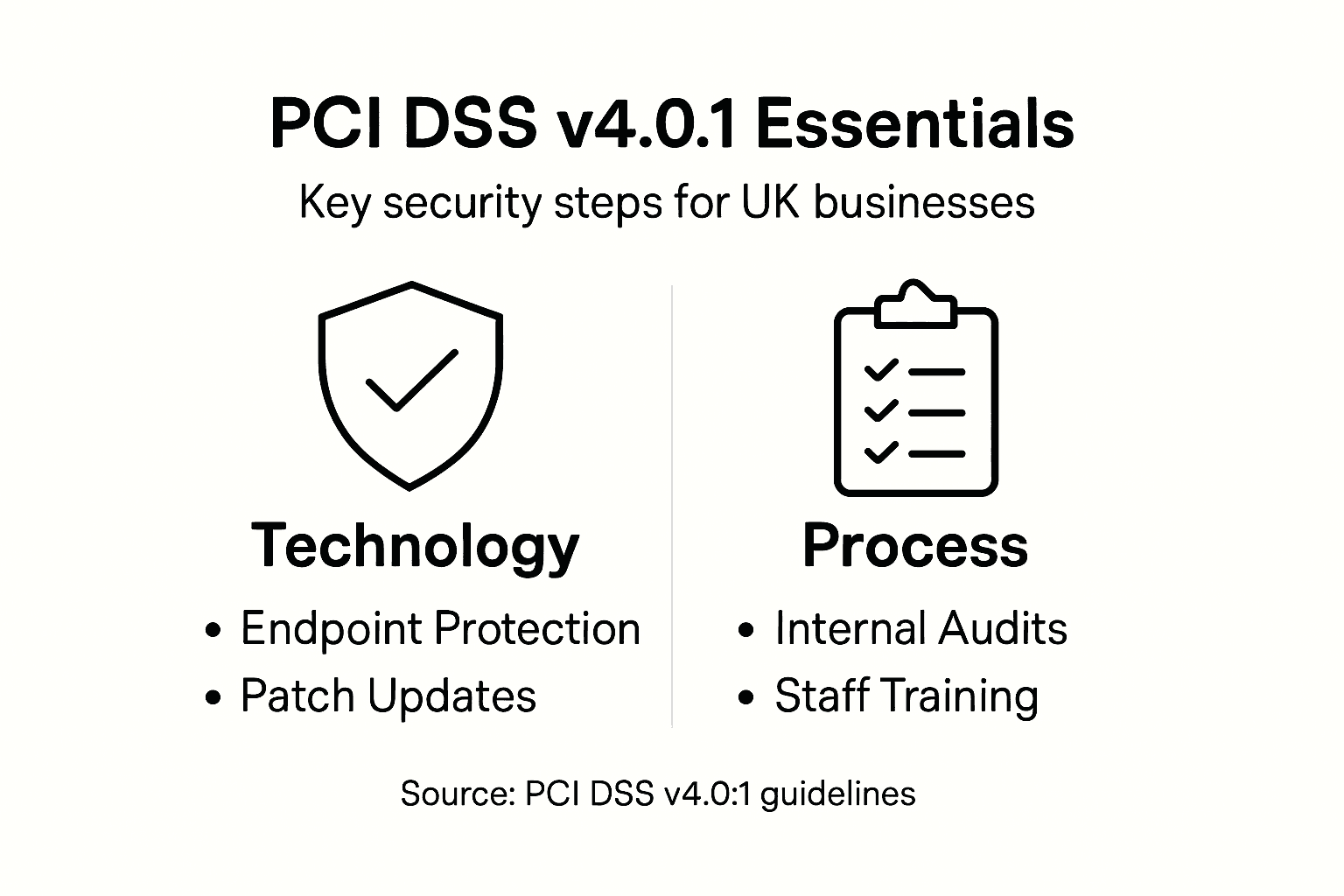 PCI DSS v4.0.1 Essentials

Key security steps for UK businesses

Technology

• Endpoint Protection
• Patch Updates

Process

• Internal Audits
• Staff Training

Source: PCI DSS v4.0:1 guidelines