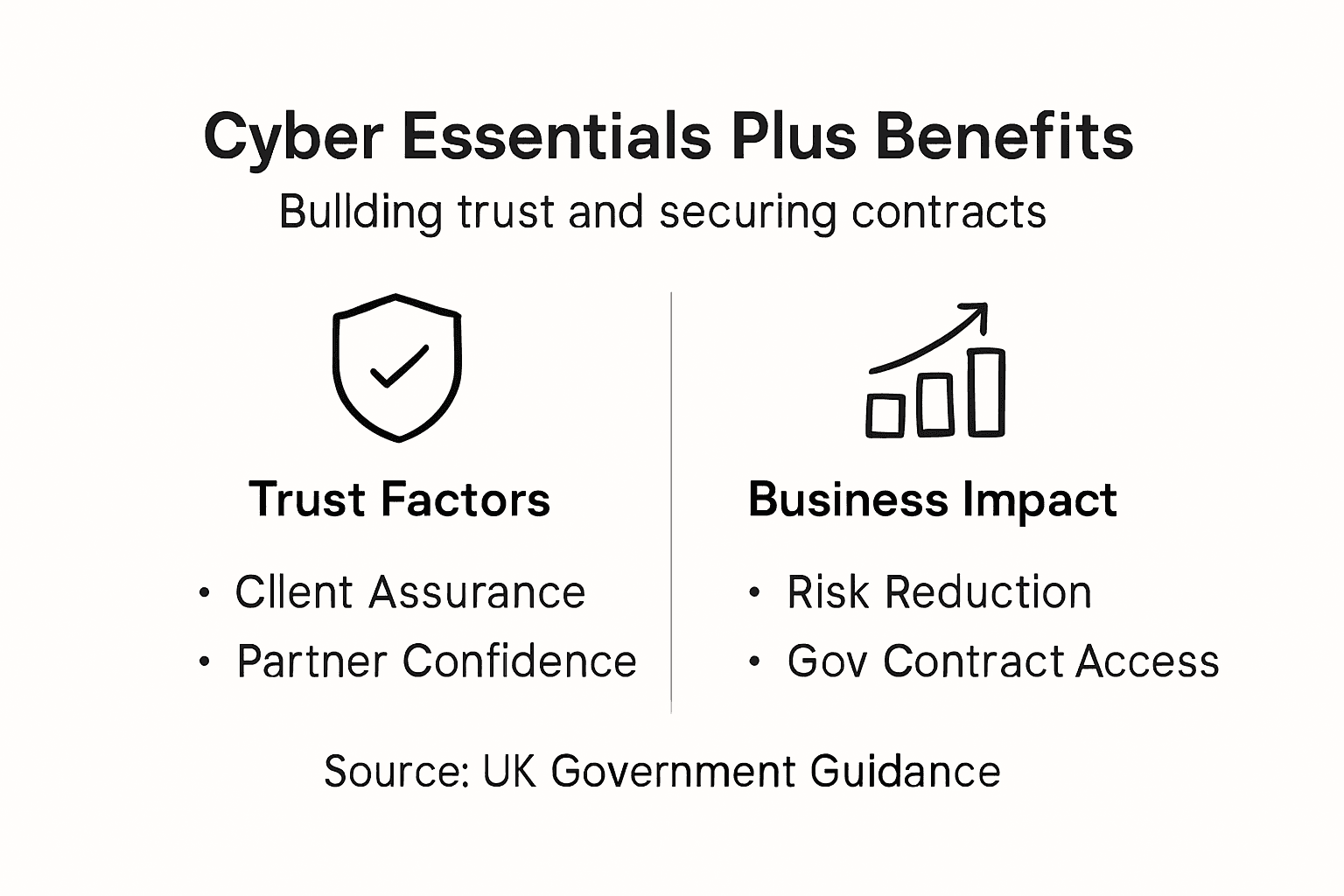 Cyber Essentials Plus Benefits
Bullding trust and securing contracts

Trust Factors
• Cllent Assurance
• Partner Confidence

Business Impact
• Risk Reduction
• Gov Contract Access

Source: UK Government Guidance