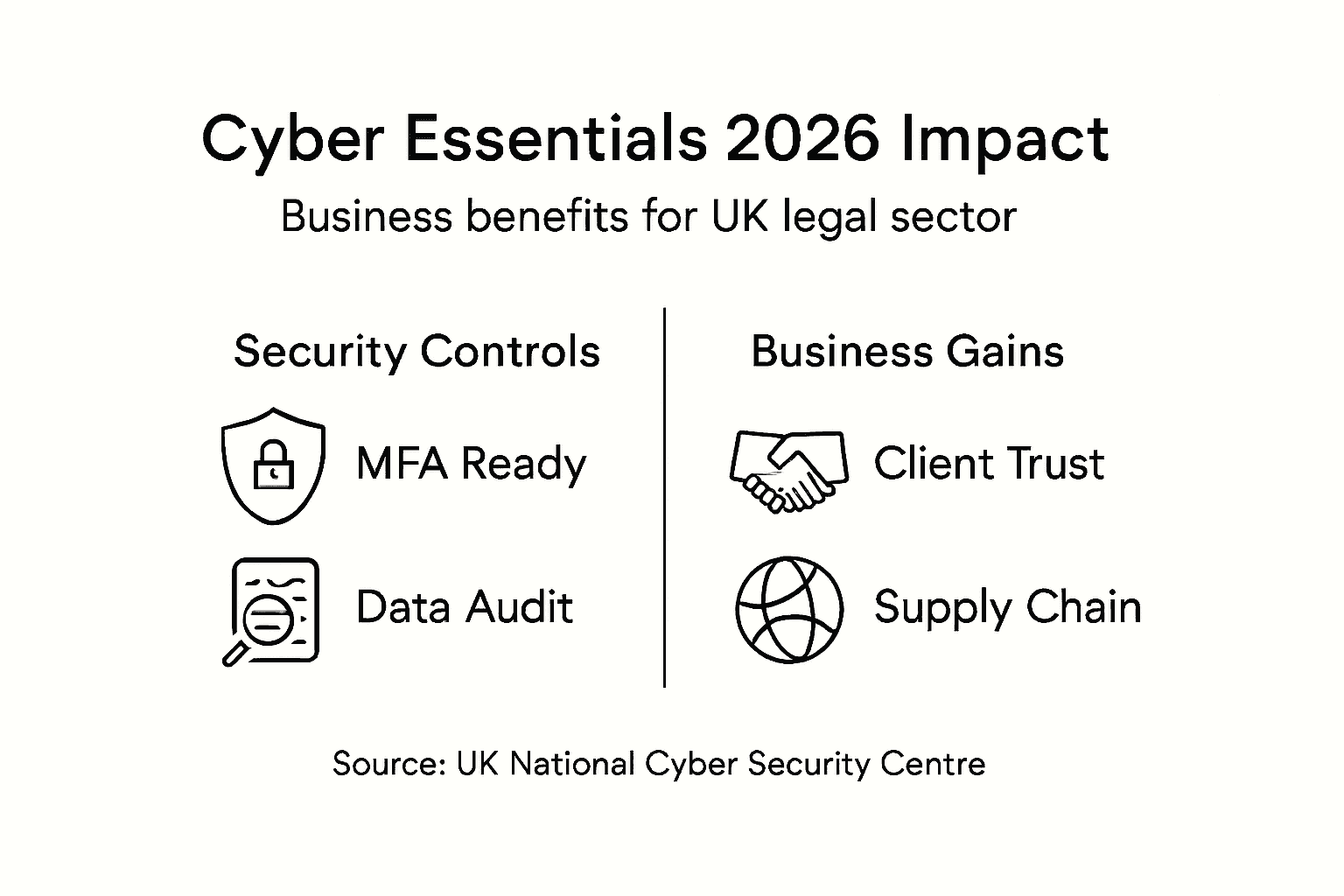 Cyber Essentials 2026 Impact

Business benefits for UK legal sector

Security Controls

MFA Ready

Data Audit

Business Gains

Client Trust

Supply Chain

Source: UK National Cyber Security Centre