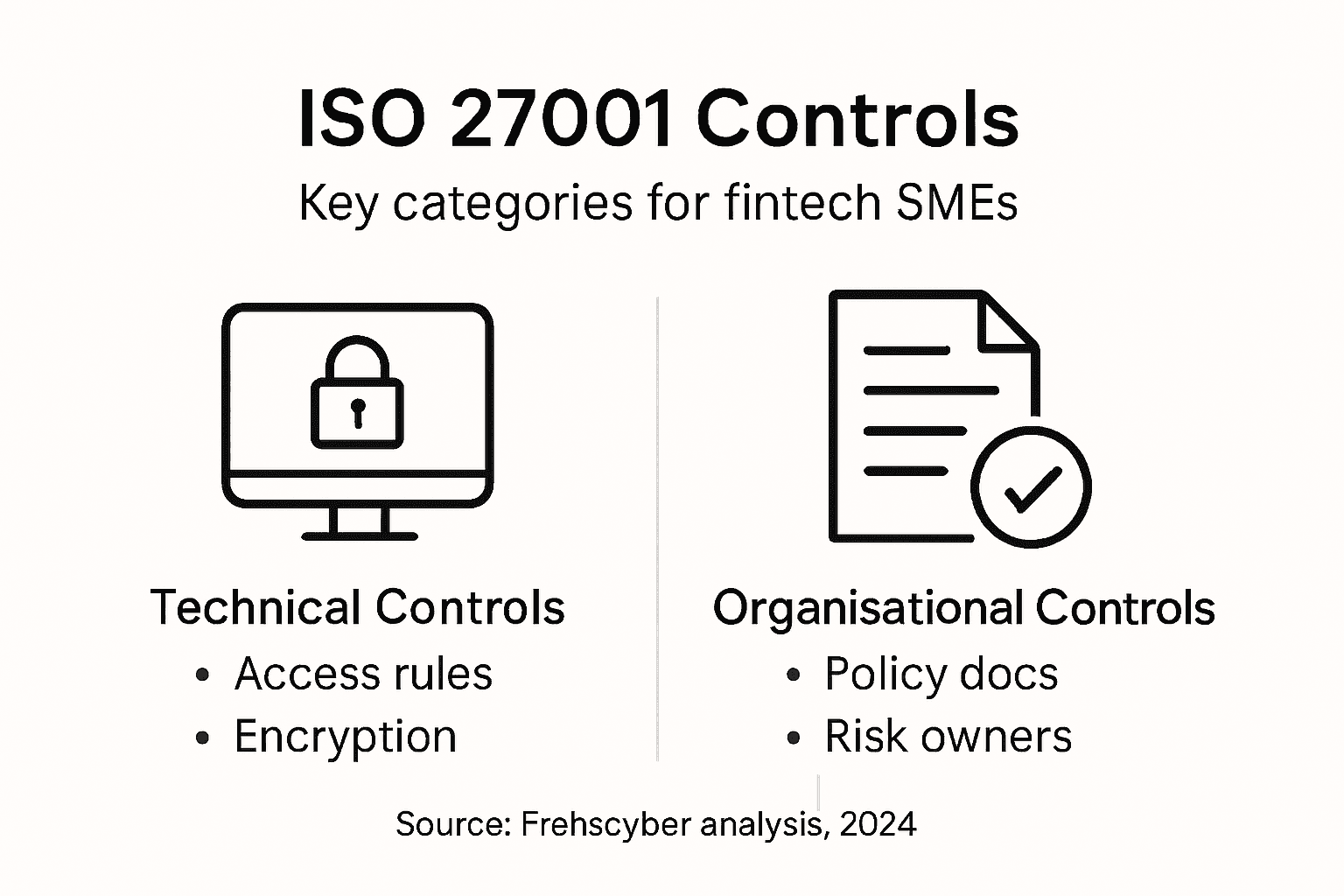 ISO 27001 Controls

Key categories for fintech SMEs

Technical Controls
• Access rules
• Encryption

Organisational Controls
• Policy docs
• Risk owners

Source: Frehscyber analysis, 2024