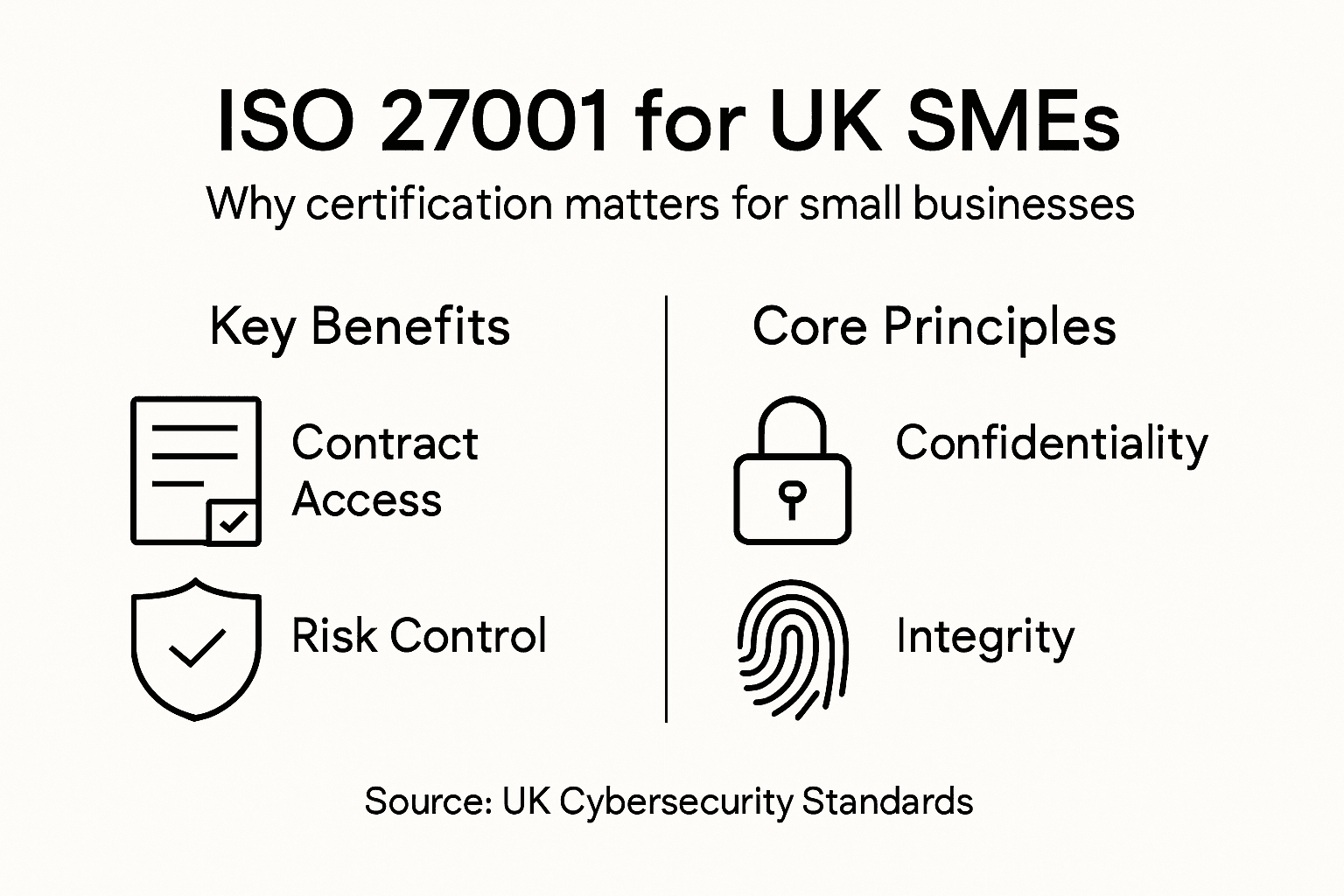 ISO 27001 for UK SMEs

Why certification matters for small businesses

Key Benefits

Contract Access

Risk Control

Core Principles

Confidentiality

Integrity

Source: UK Cybersecurity Standards