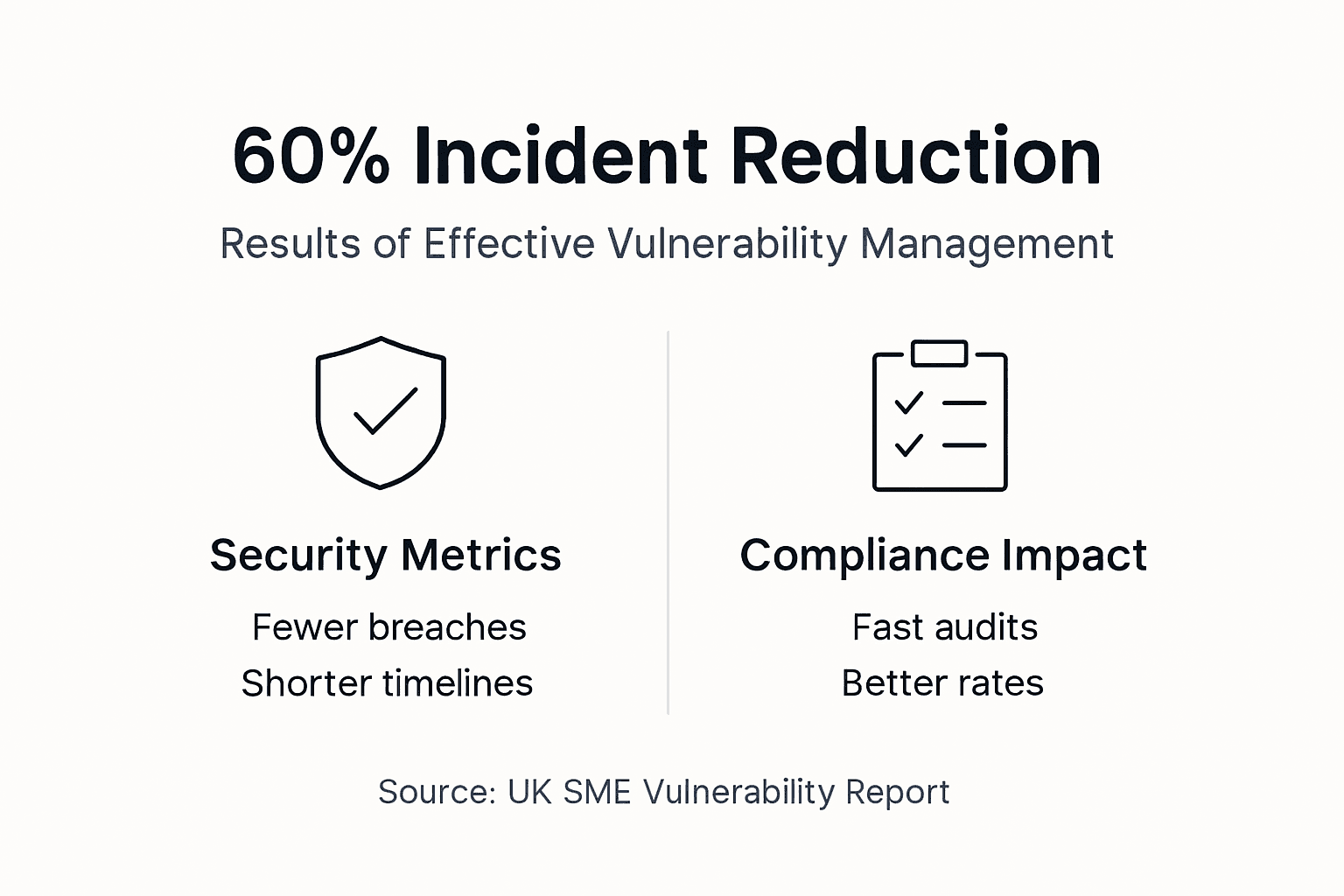 60% Incident Reduction

Results of Effective Vulnerability Management

Security Metrics

Fewer breaches
Shorter timelines

Compliance Impact

Fast audits
Better rates

Source: UK SME Vulnerability Report