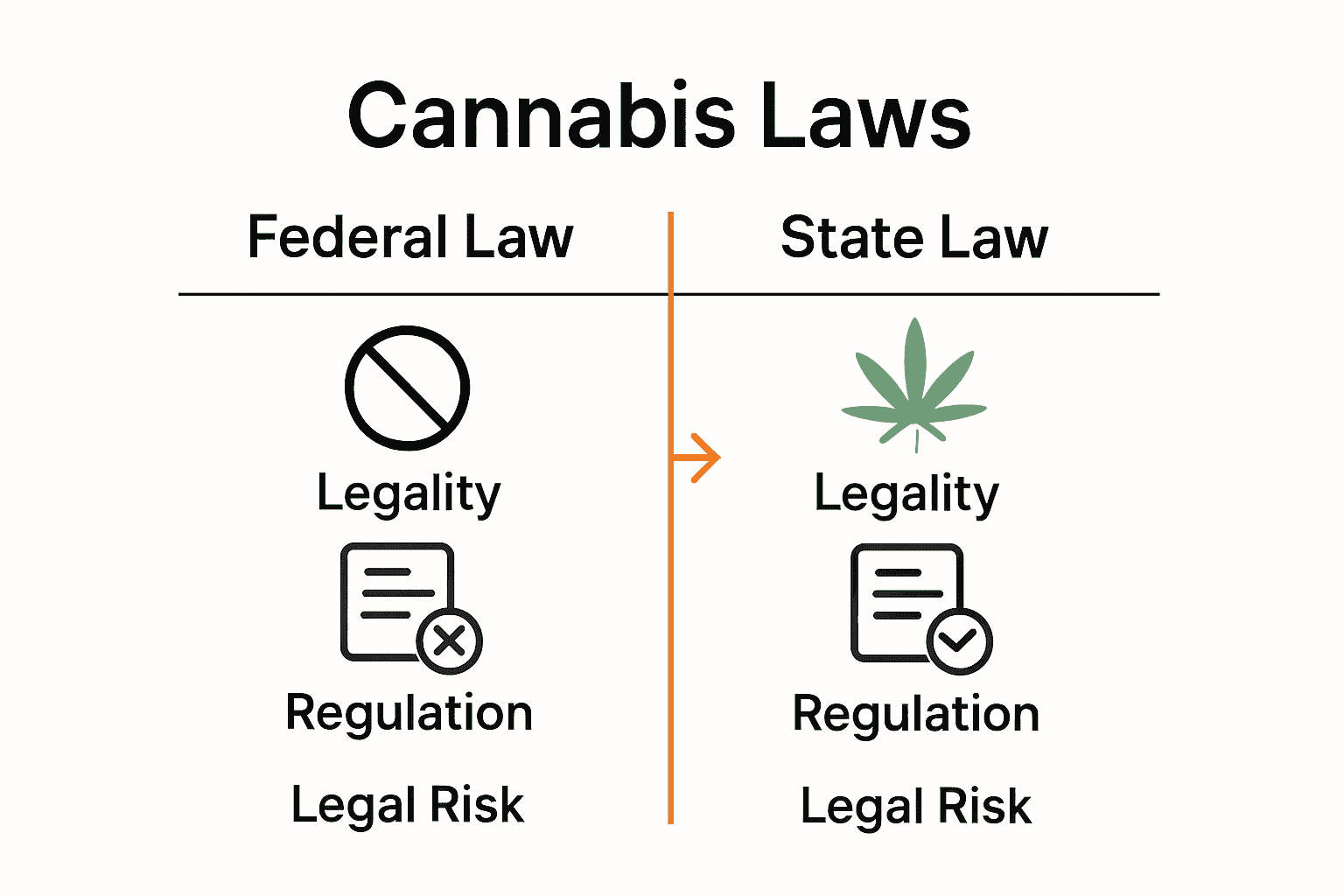 Cannabis Laws

Federal Law

Legality

Regulation

Legal Risk

State Law

Legality

Regulation

Legal Risk