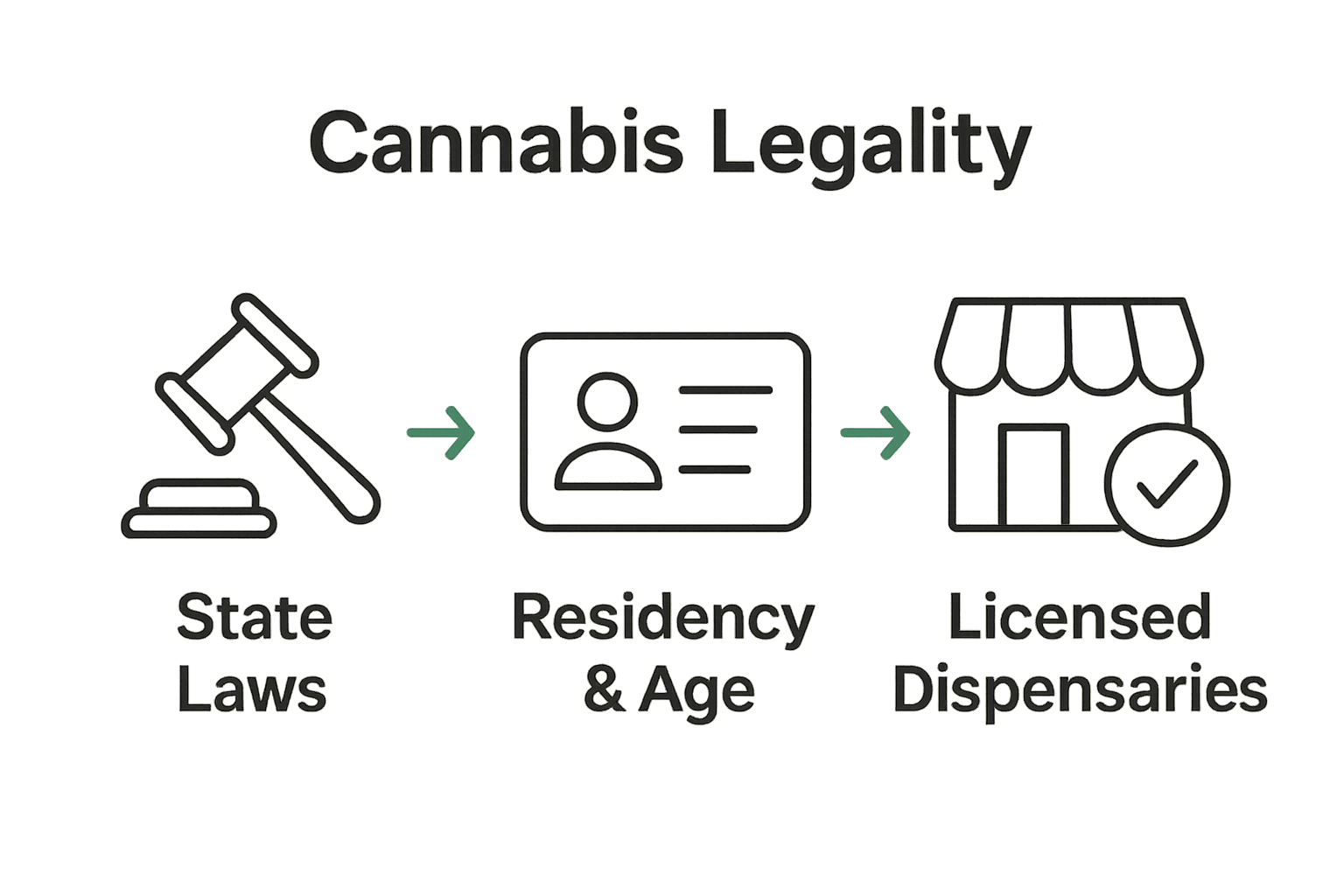 Cannabis Legality

State Laws

Residency & Age

Licensed Dispensaries