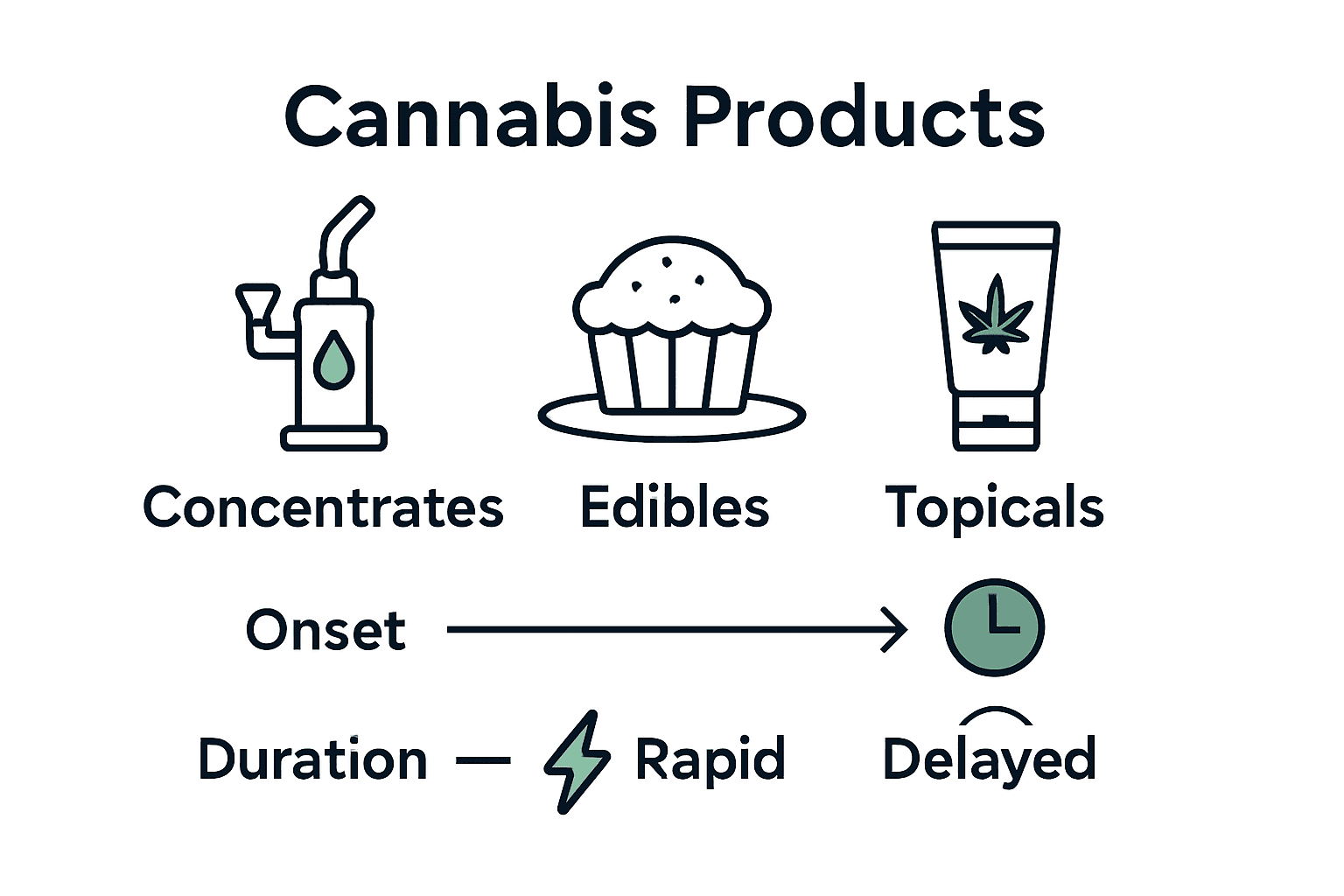 Cannabis Products

Concentrates Edibles Topicals

Onset

Duration — Rapid Delayed