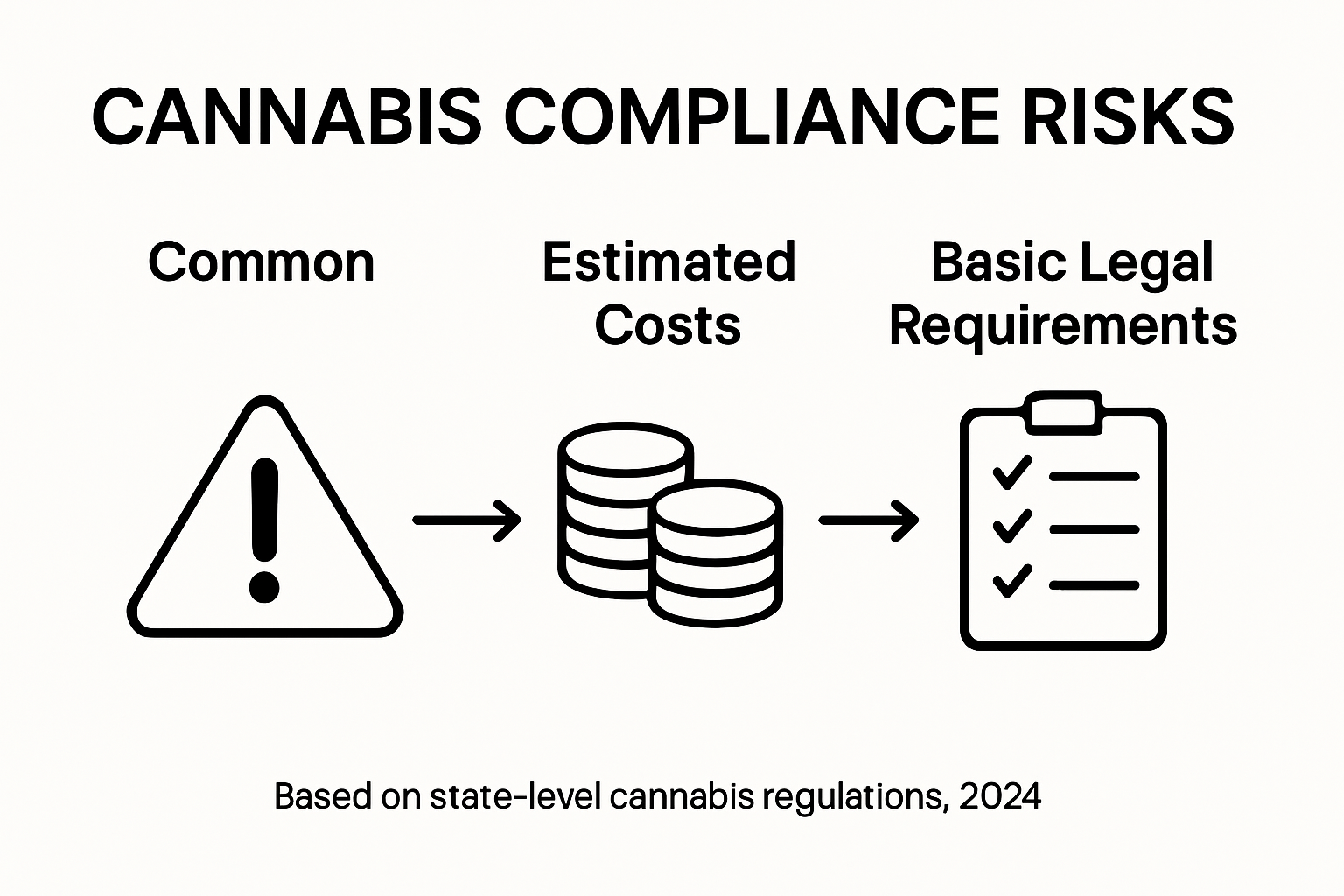 CANNABIS COMPLIANCE RISKS

Common

Estimated Costs

Basic Legal Requirements

Based on state-level cannabis regulations, 2024