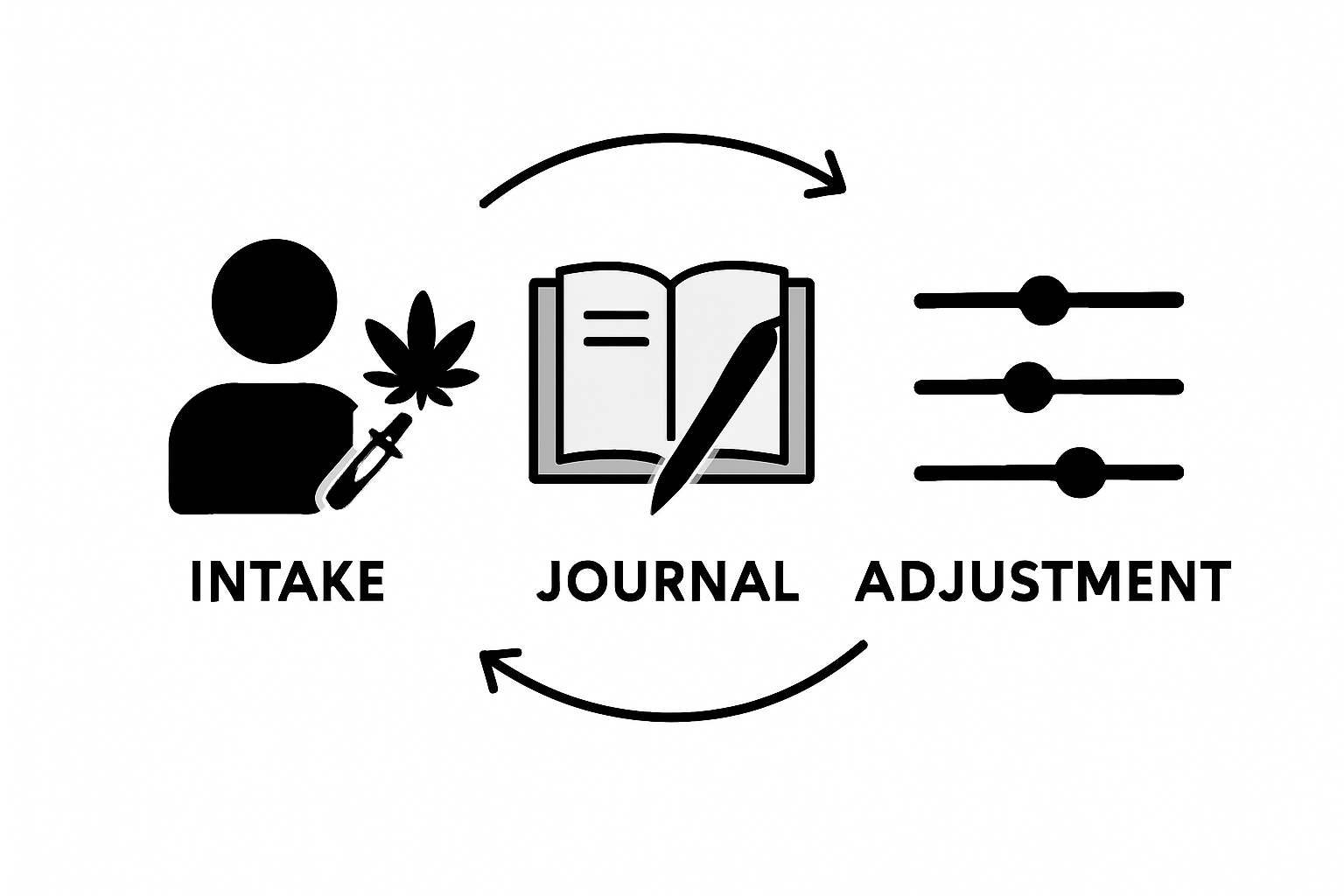 INTAKE

JOURNAL

ADJUSTMENT