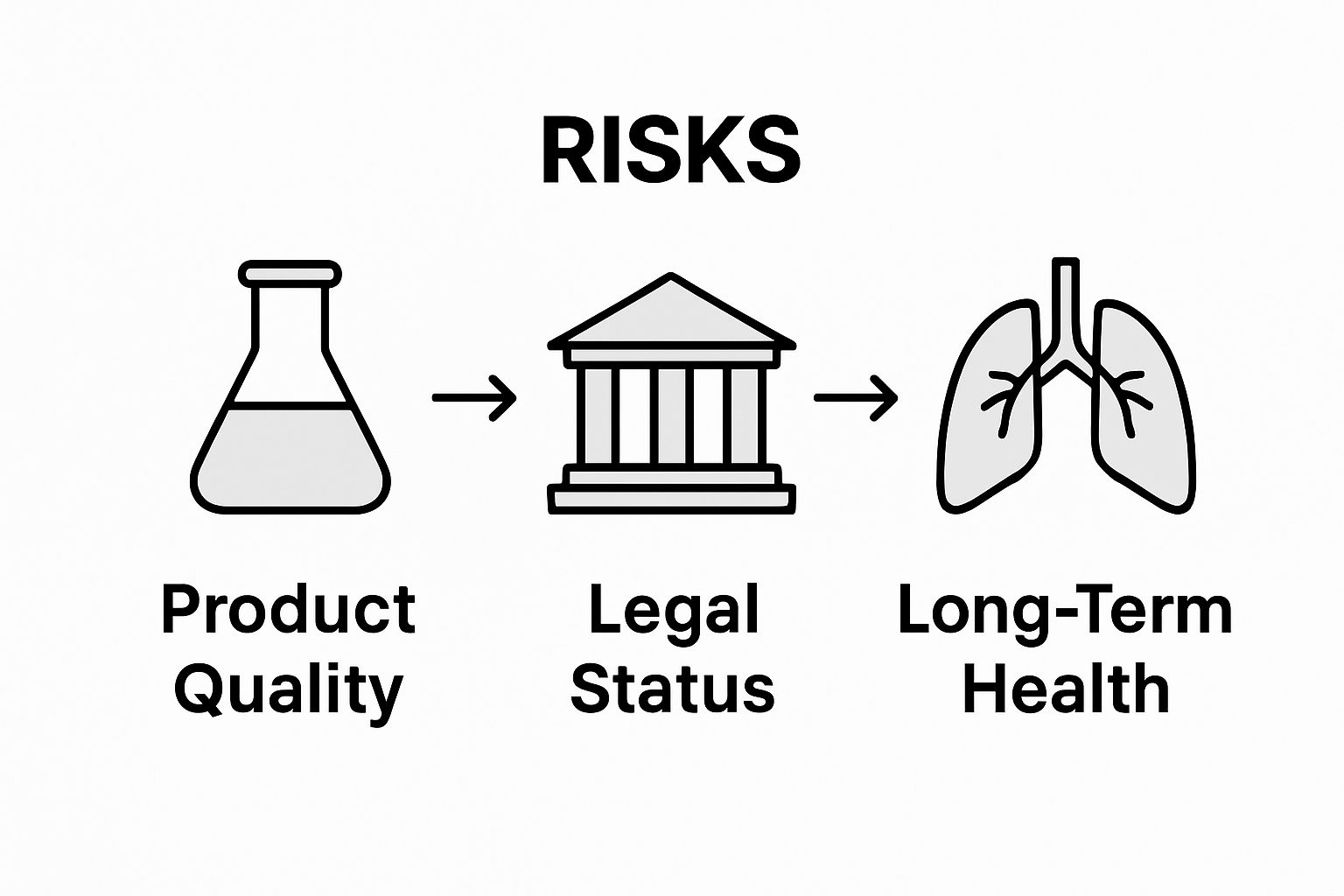 RISKS

Product Quality

Legal Status

Long-Term Health