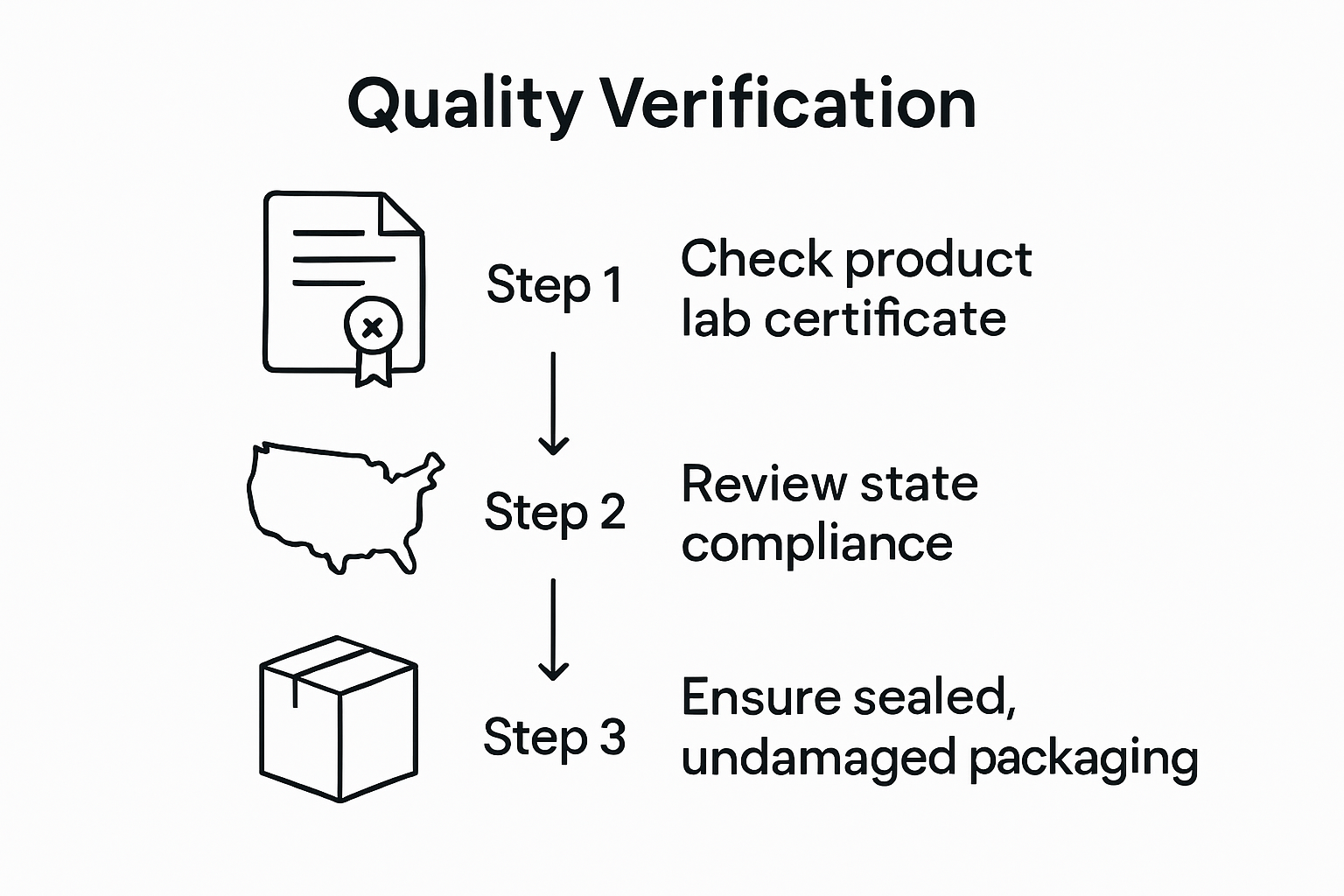 Quality Verification

Step 1

Check product lab certificate

Step 2

Review state compliance

Step 3

Ensure sealed, undamaged packaging