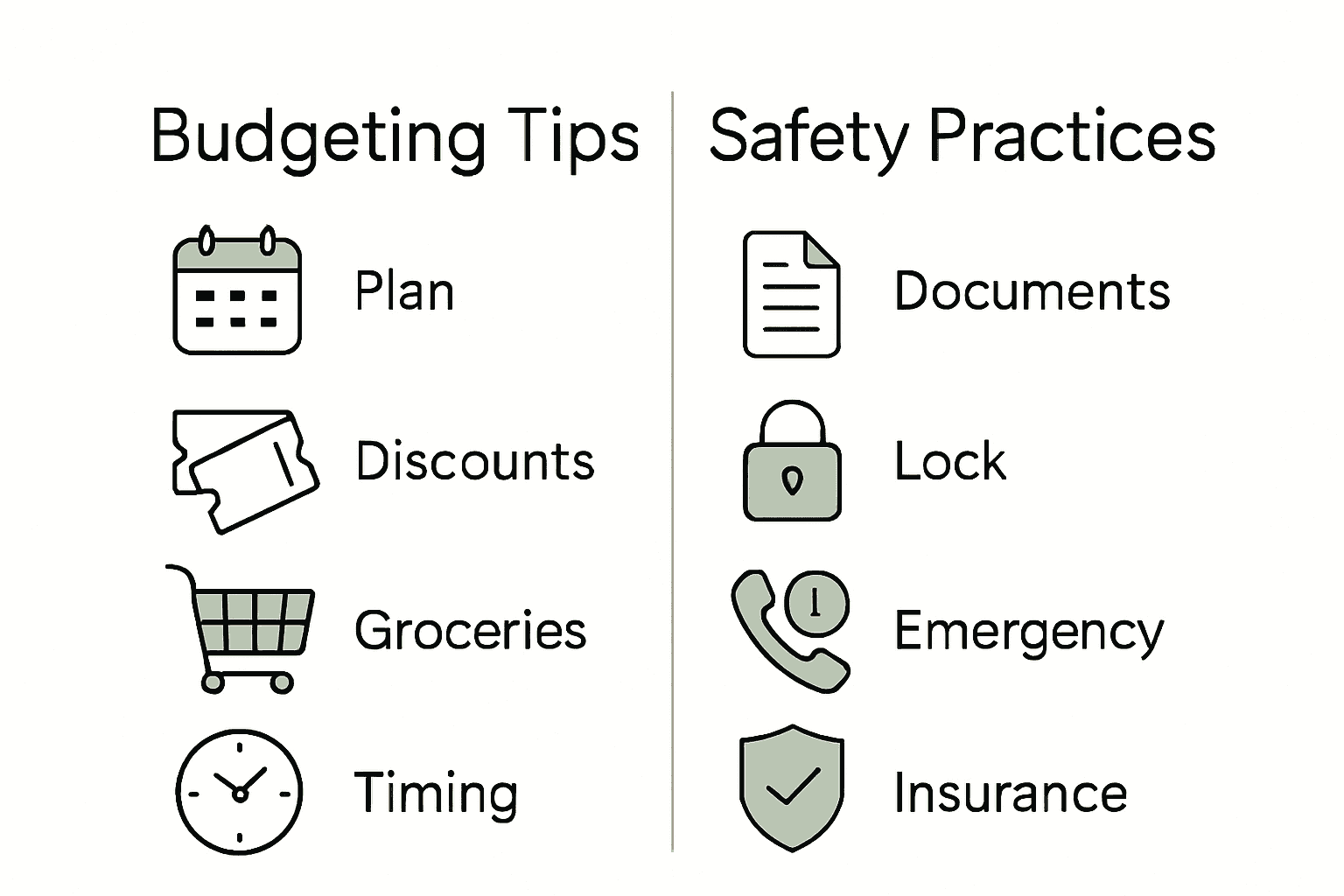 Budgeting Tips

Plan

Discounts

Groceries

Timing

Safety Practices

Documents

Lock

Emergency

Insurance