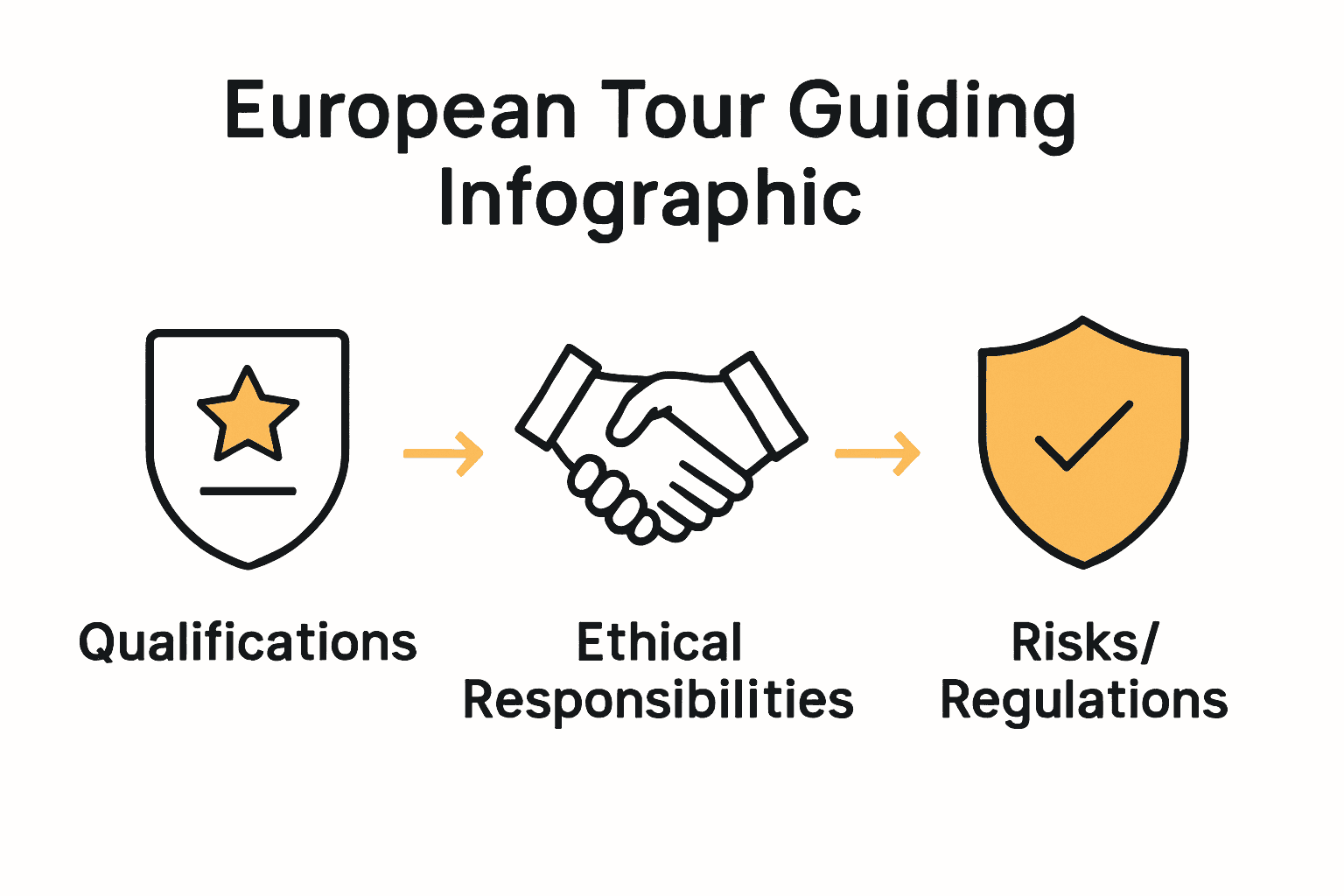 European Tour Guiding Infographic

Qualifications

Ethical Responsibilities

Risks/ Regulations