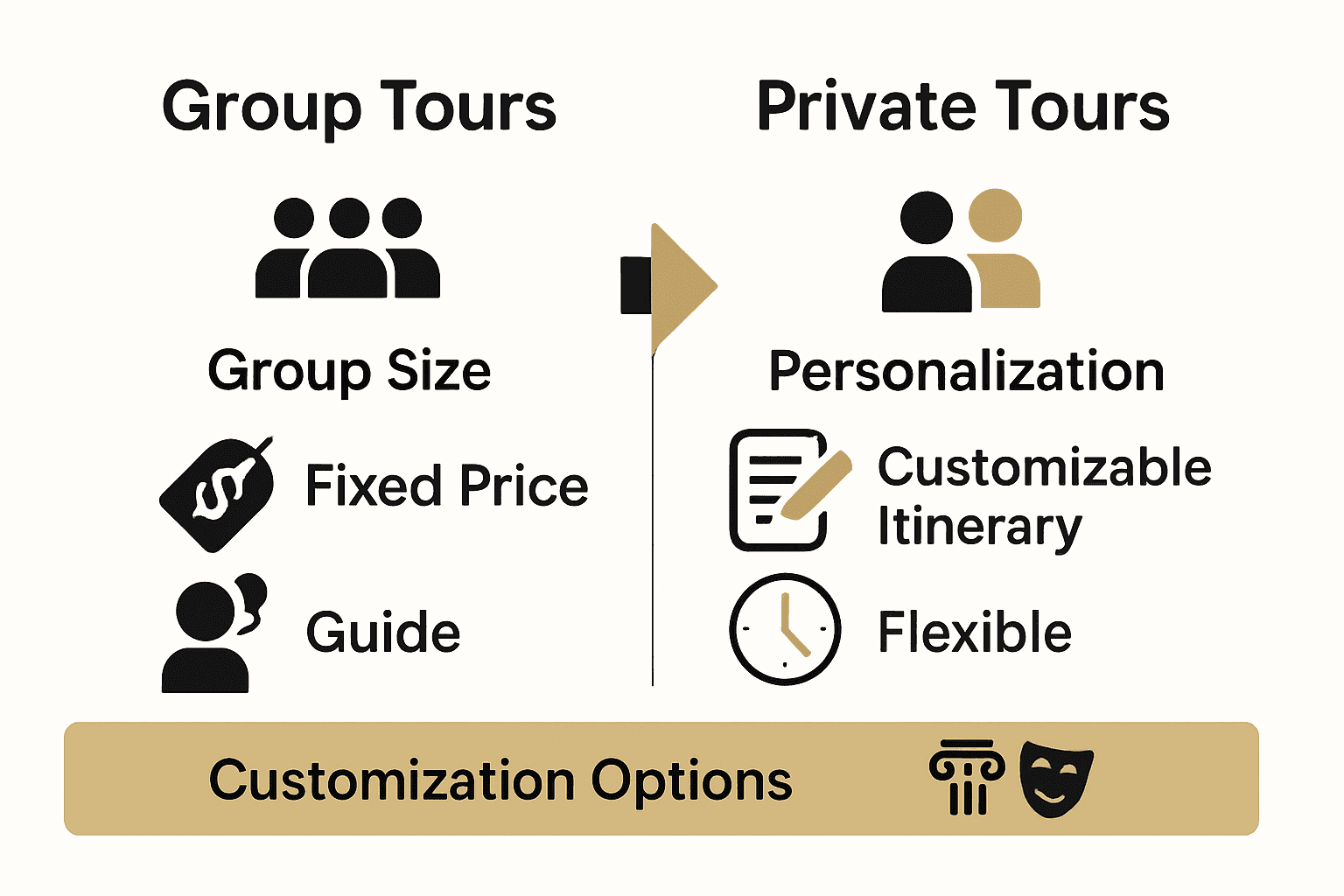 Group Tours

Group Size

Fixed Price

Guide

Private Tours

Personalization

Customizable Itinerary

Flexible

Customization Options