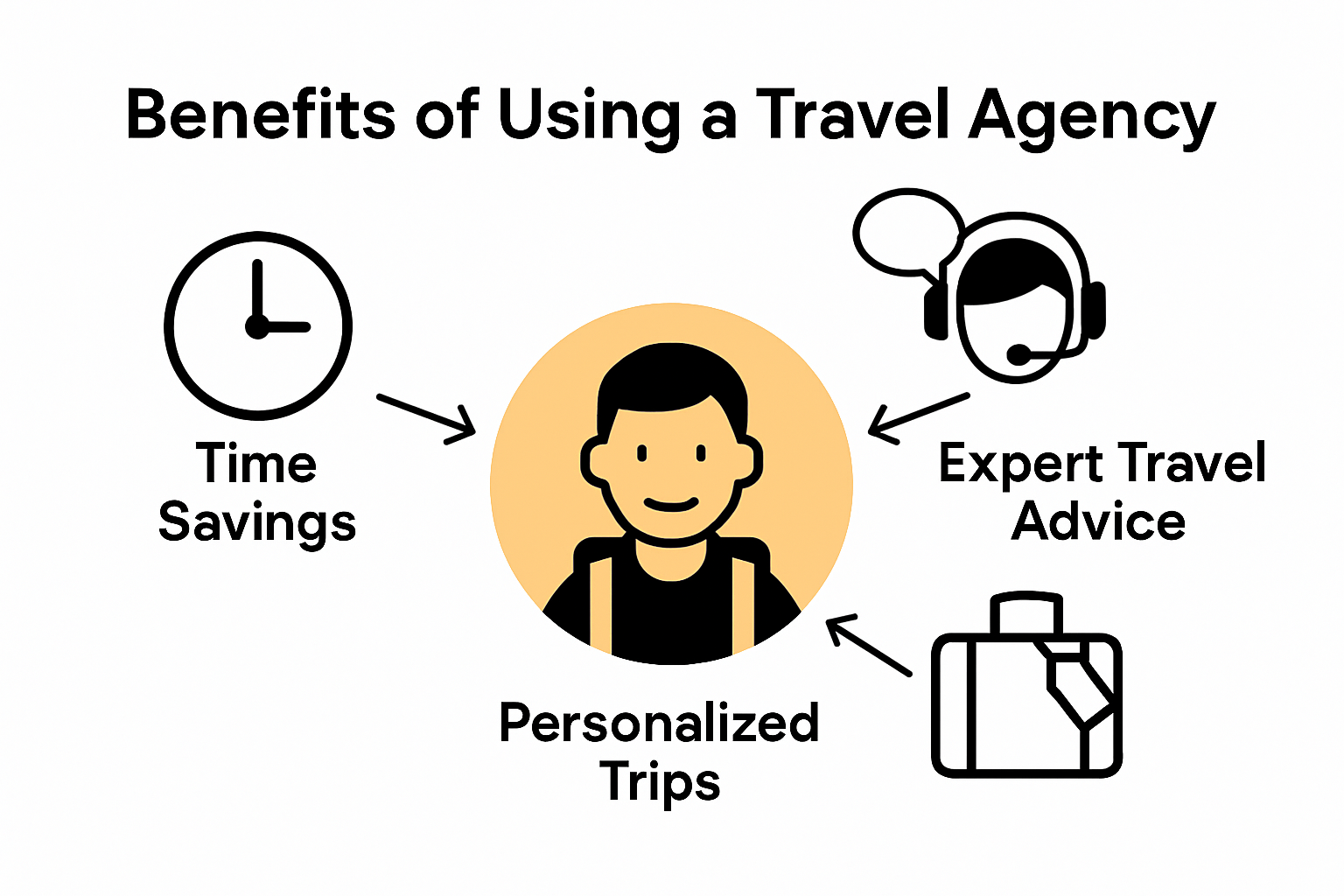 Benefits of Using a Travel Agency

Time Savings

Expert Travel Advice

Personalized Trips