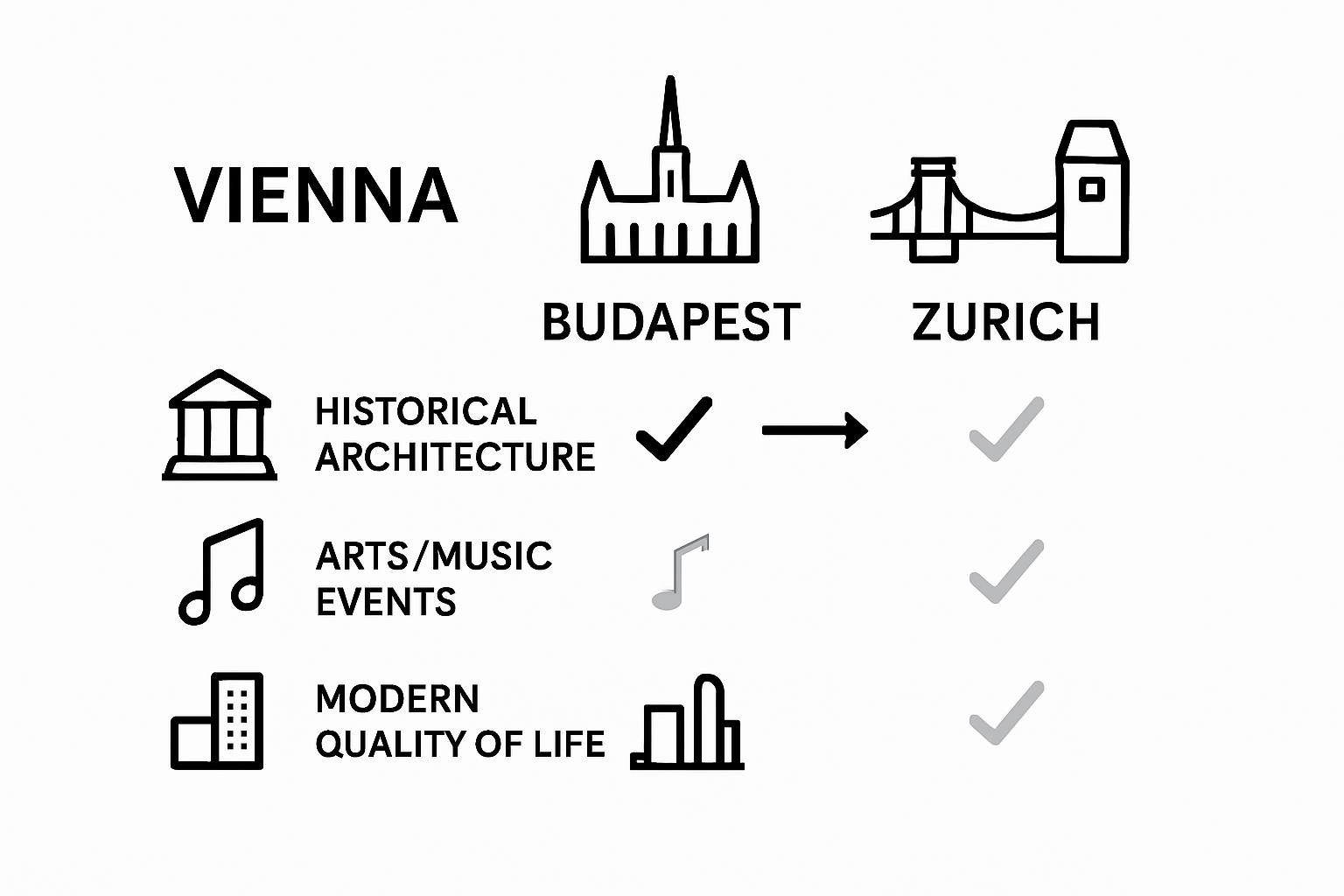 VIENNA

BUDAPEST

ZURICH

HISTORICAL ARCHITECTURE

ARTS/MUSIC EVENTS

MODERN QUALITY OF LIFE