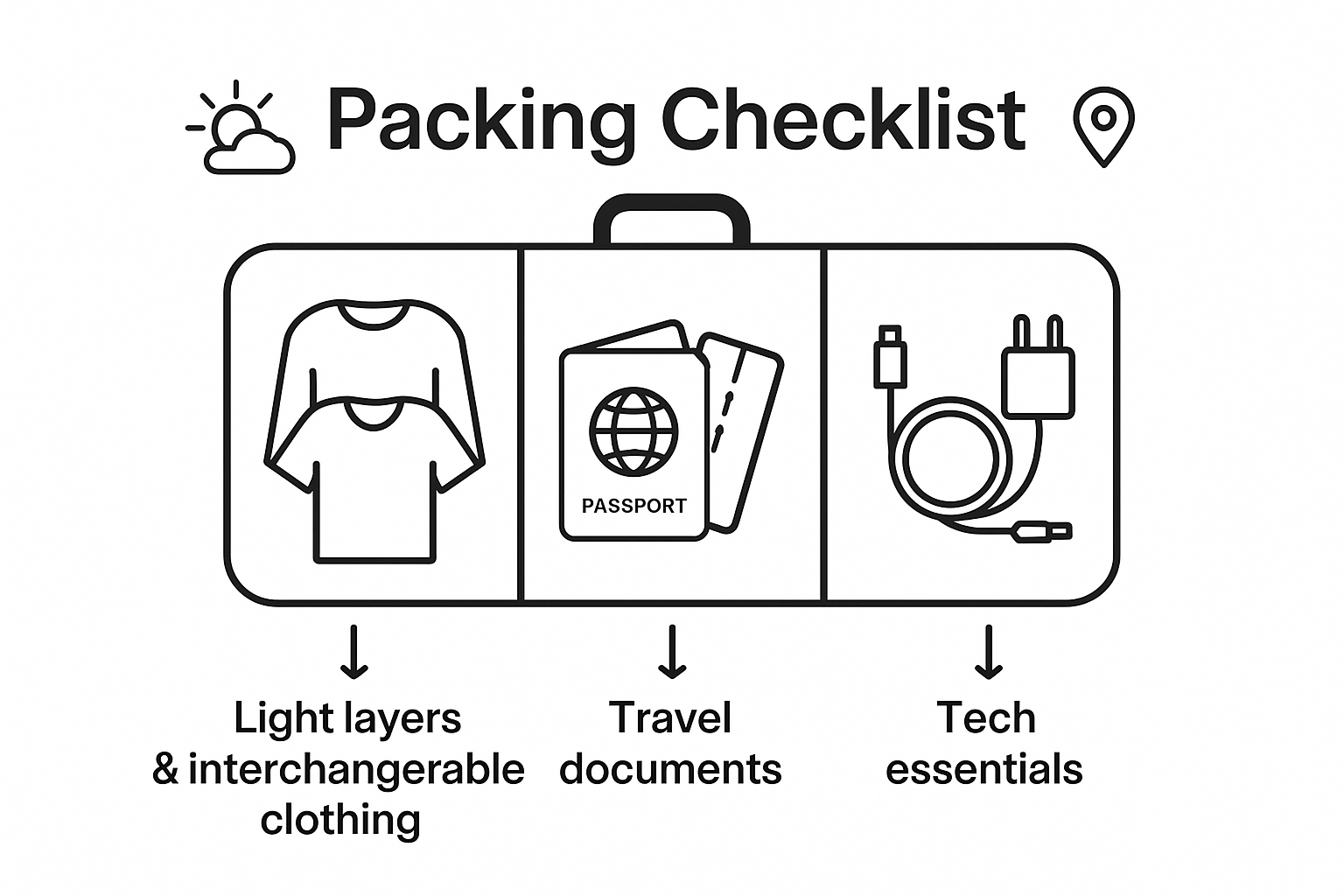 Packing Checklist

PASSPORT

Light layers & interchangerable clothing

Travel documents

Tech essentials