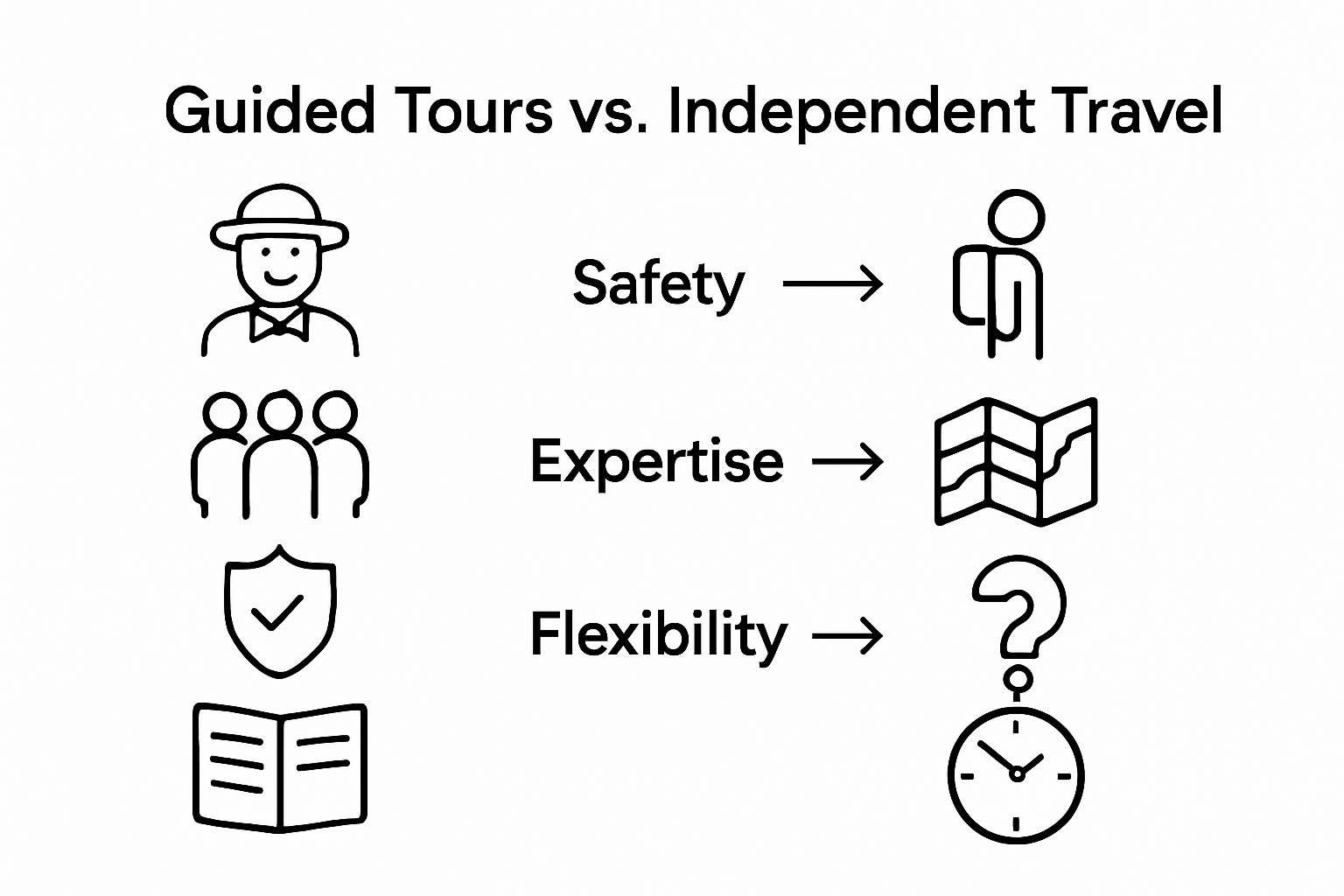 Guided Tours vs. Independent Travel

Safety →

Expertise →

Flexibility →