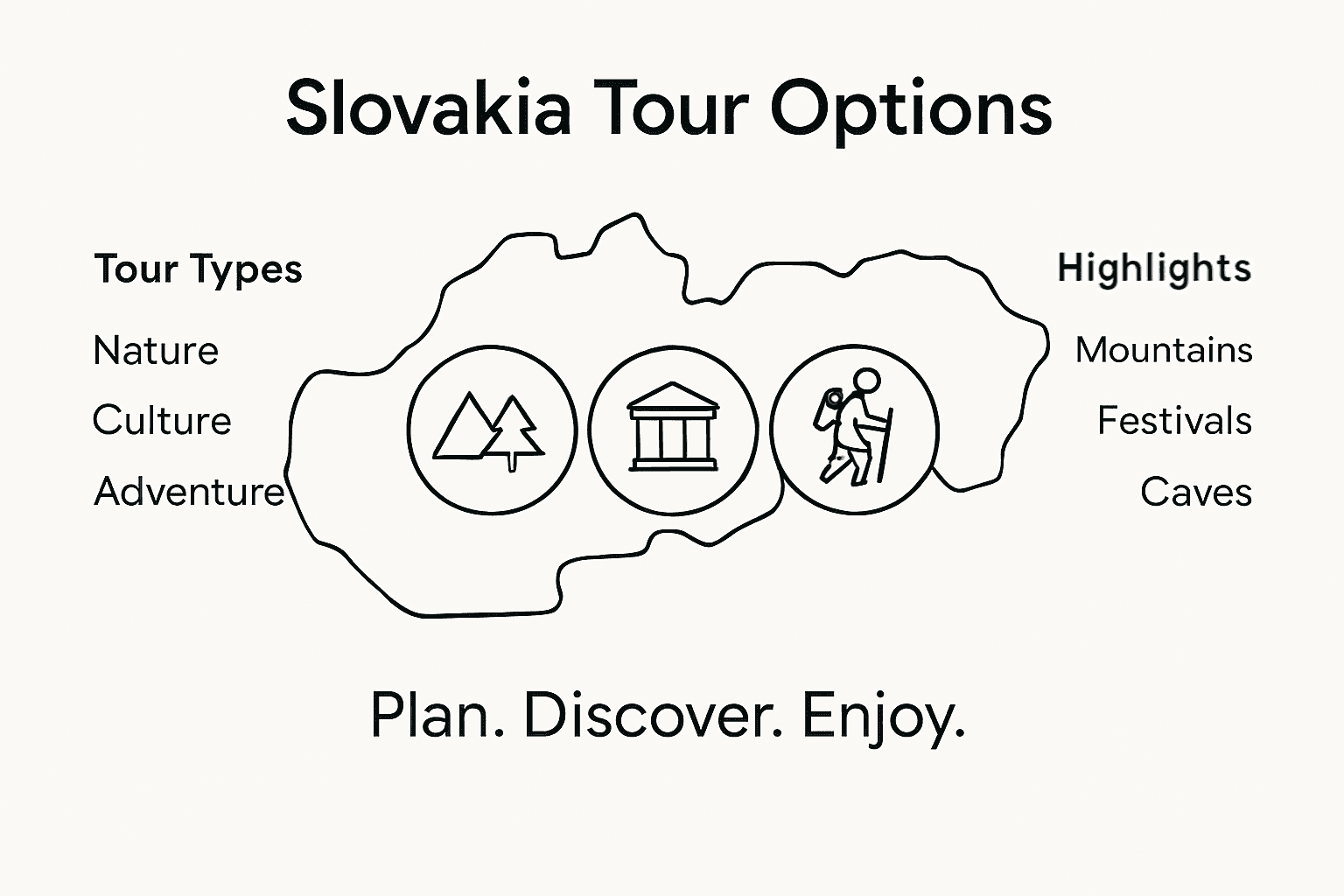 Slovakia Tour Options

Tour Types

Nature

Culture

Adventure

Highlights

Mountains

Festivals

Caves

Plan. Discover. Enjoy.