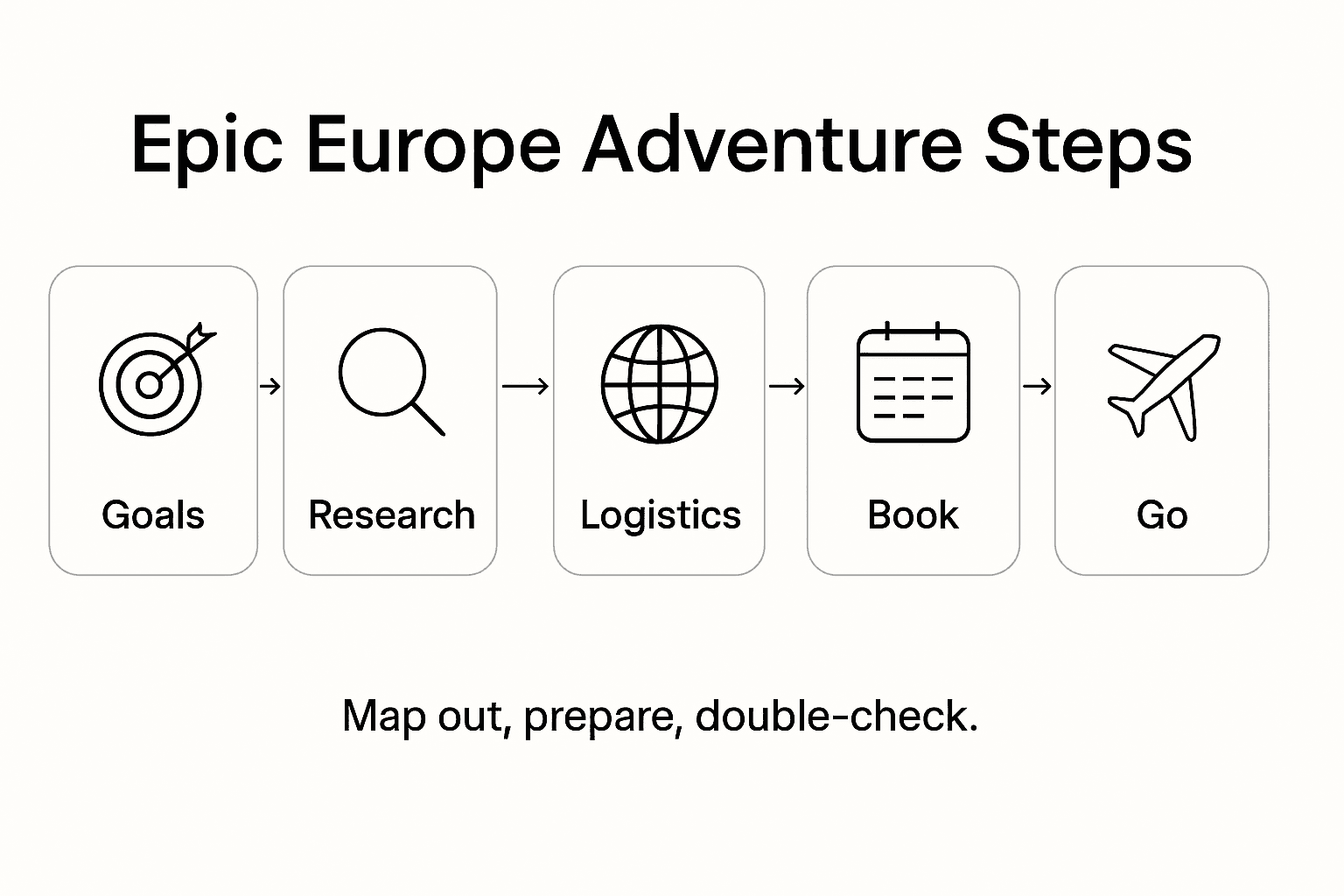 Epic Europe Adventure Steps

Goals → Research → Logistics → Book → Go

Map out, prepare, double-check.