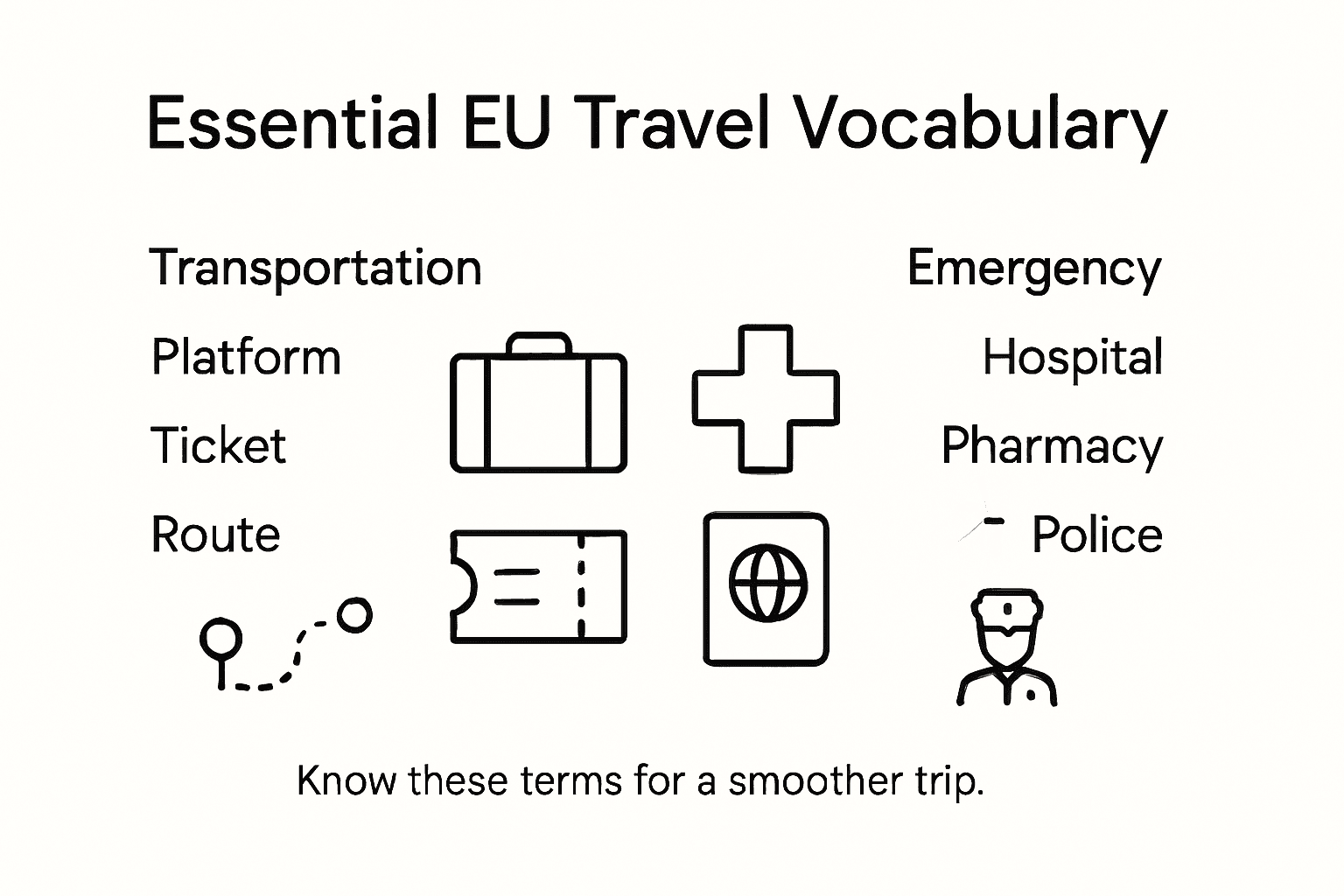 Essential EU Travel Vocabulary

Transportation

Platform

Ticket

Route

Emergency

Hospital

Pharmacy

Police

Know these terms for a smoother trip.