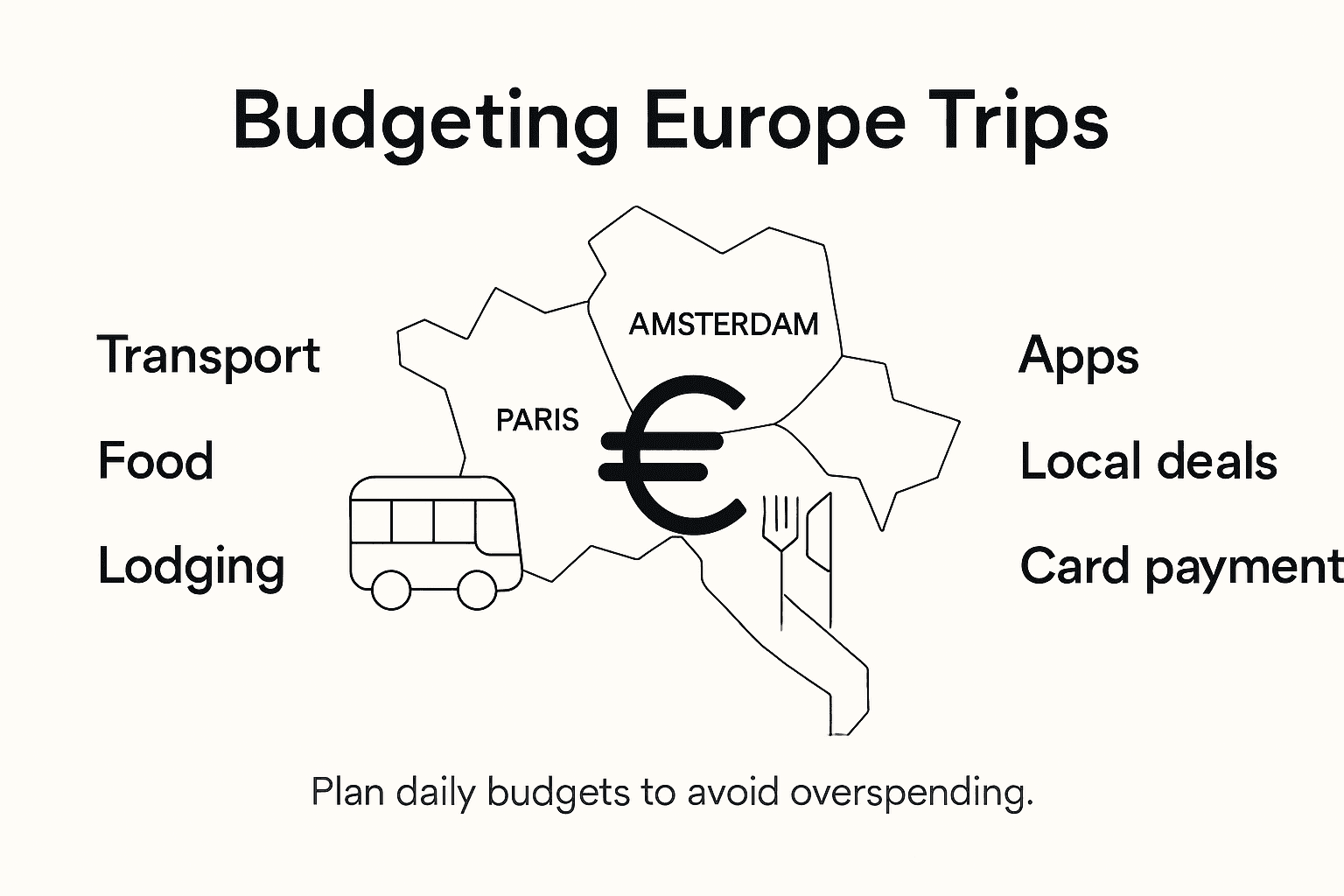 Budgeting Europe Trips

Transport

Food

Lodging

AMSTERDAM

PARIS

€

Apps

Local deals

Card payment

Plan daily budgets to avoid overspending.