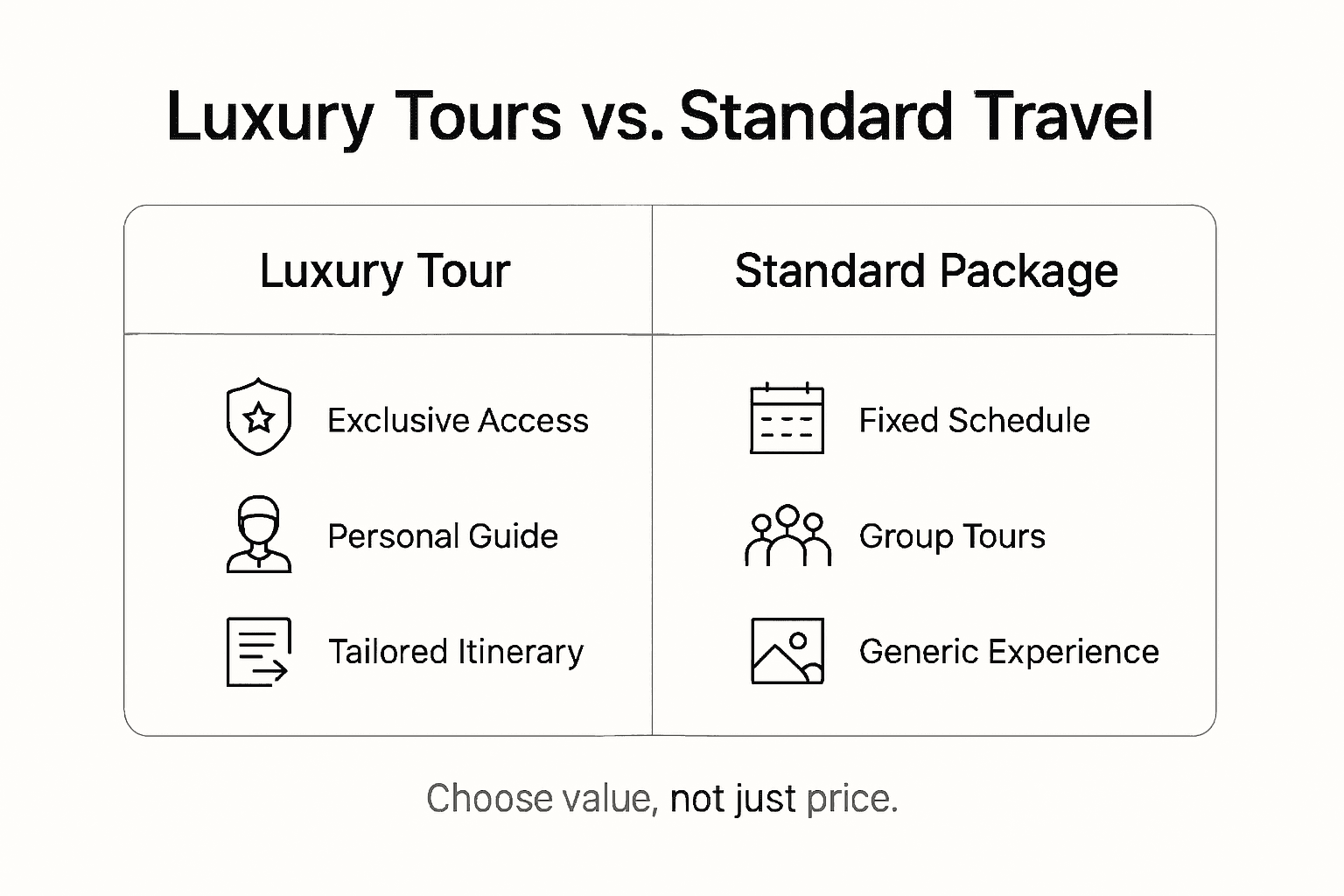 Luxury Tours vs. Standard Travel

| Luxury Tour | Standard Package |
|---|---|
| Exclusive Access | Fixed Schedule |
| Personal Guide | Group Tours |
| Tailored Itinerary | Generic Experience |

Choose value, not just price.