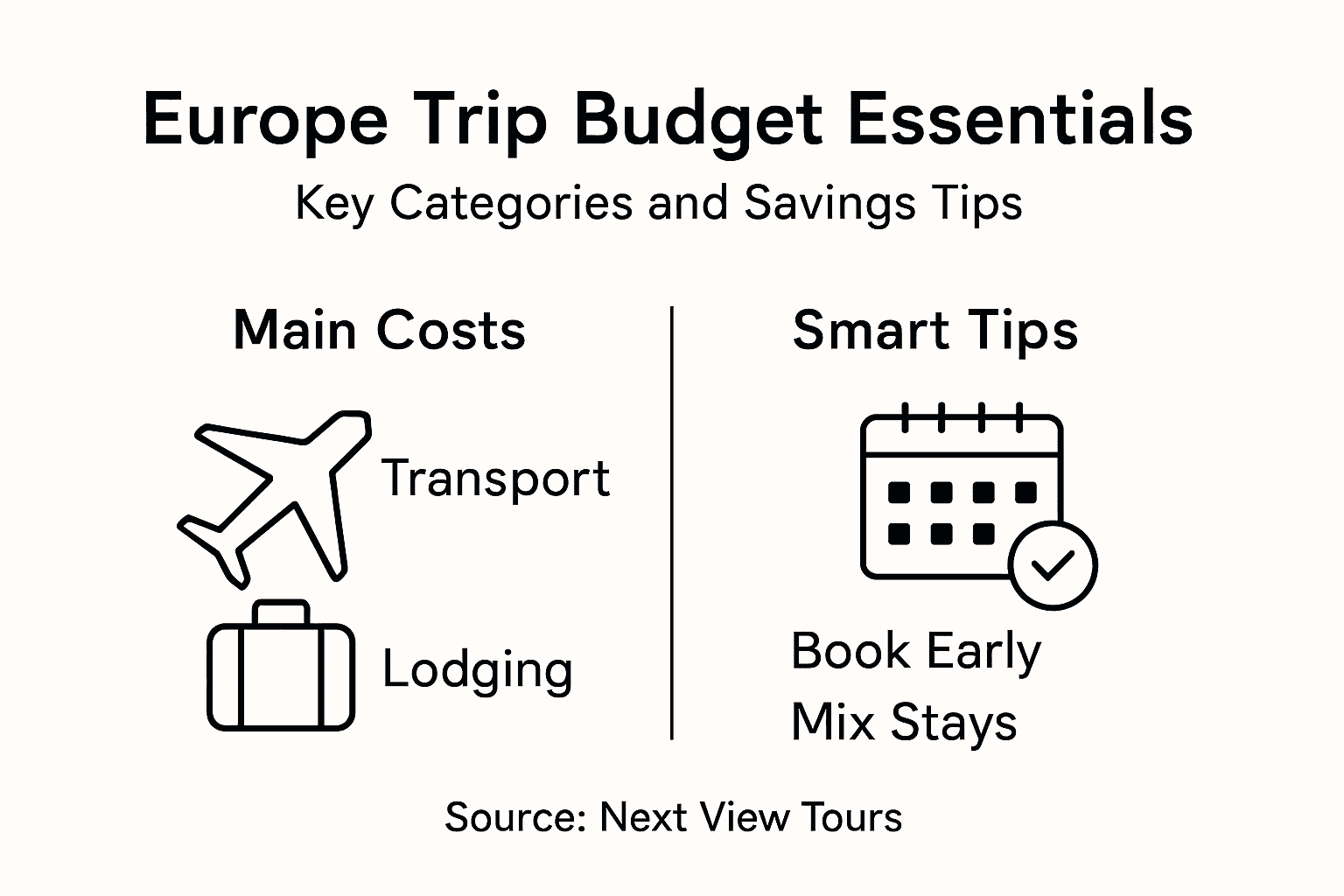 Europe Trip Budget Essentials

Key Categories and Savings Tips

Main Costs

Transport

Lodging

Smart Tips

Book Early

Mix Stays

Source: Next View Tours